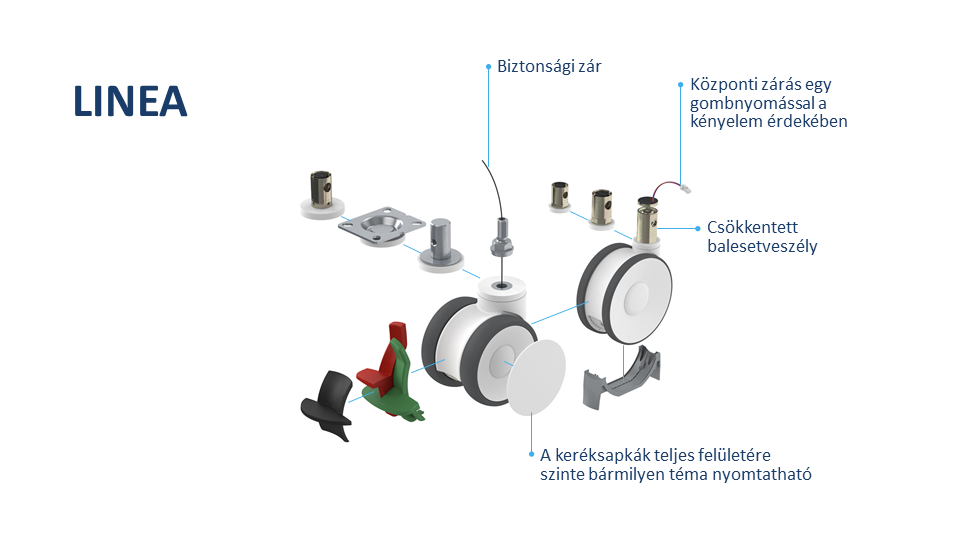 LINEA

Biztonsági zár

Központi zárás egy gombnyomással a kényelem érdekében

Csökkentett balesetveszély

A keréksapkák teljes felületére szinte bármilyen téma nyomtatható