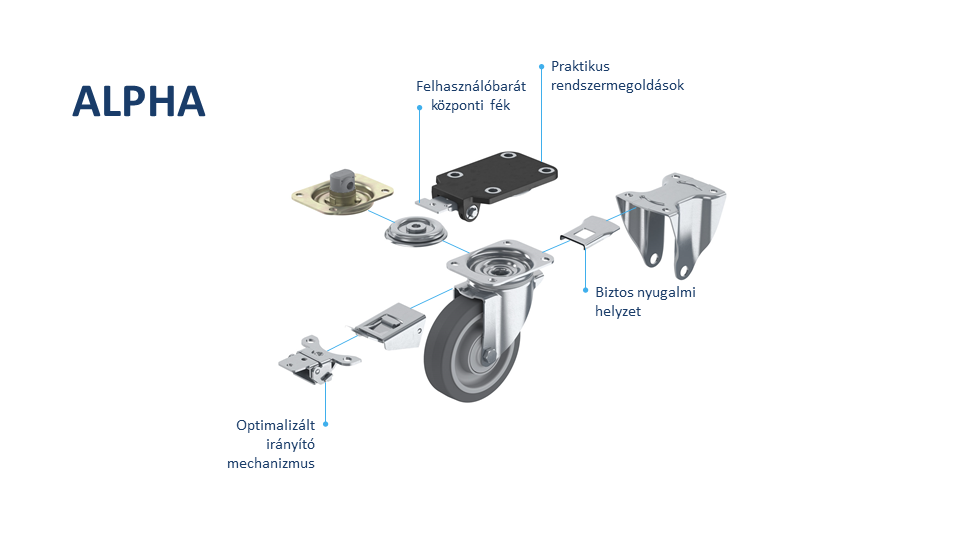 ALPHA

Felhasználóbarát központi fék

Praktikus rendszermegoldások

Biztos nyugalmi helyzet

Optimalizált irányító mechanizmus