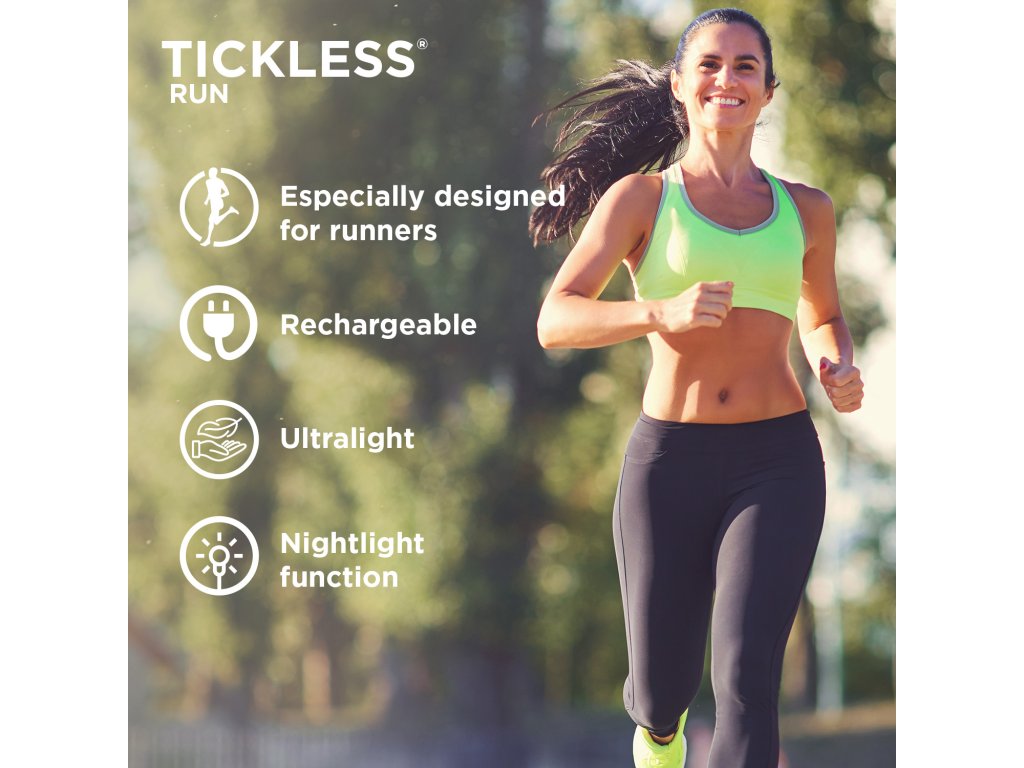 TICKLESS®
RUN

Especially designed for runners

Rechargeable

Ultralight

Nightlight function