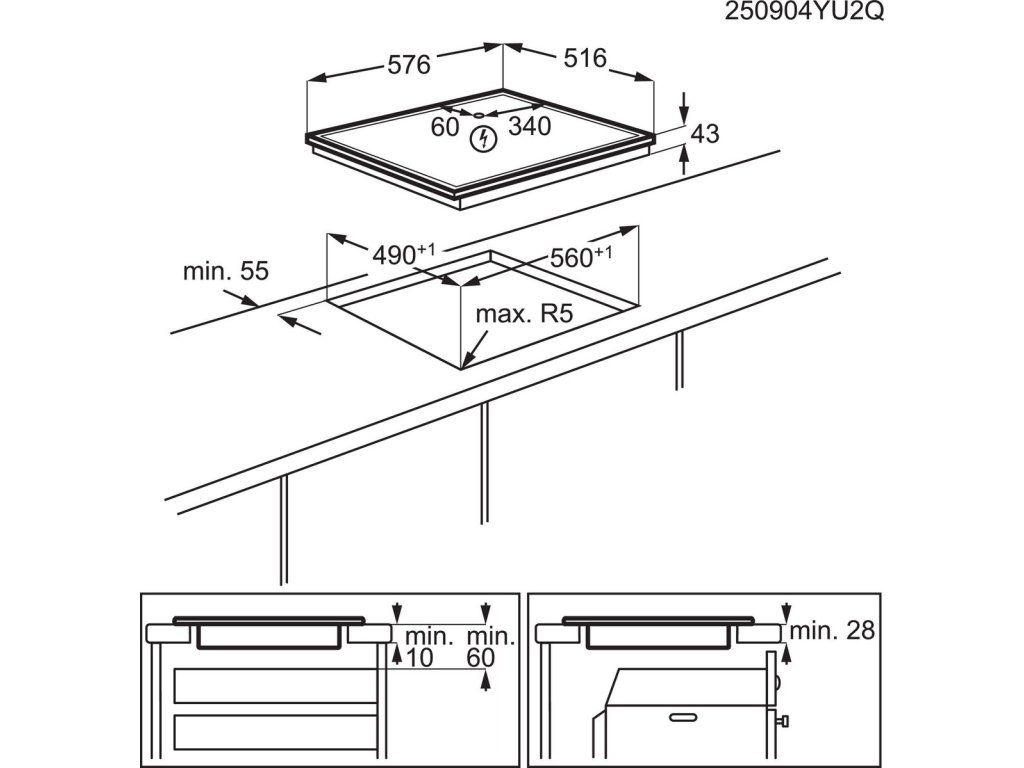 250904YU2Q

576

516

60

340

43

$490^{+1}$

$560^{+1}$

min. 55

max. R5

min.
10

min.
60

min. 28