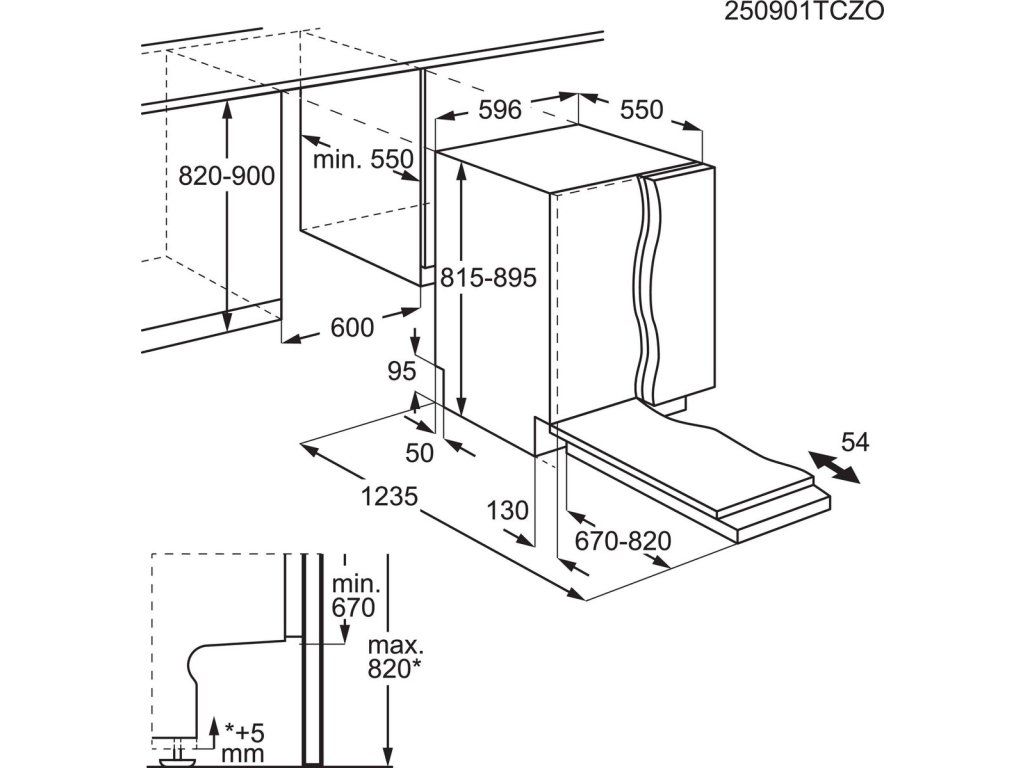 250901TCZO

820-900

min. 550

596

550

815-895

600

95

50

1235

130

670-820

54

min. 670

max. 820*

*+5 mm