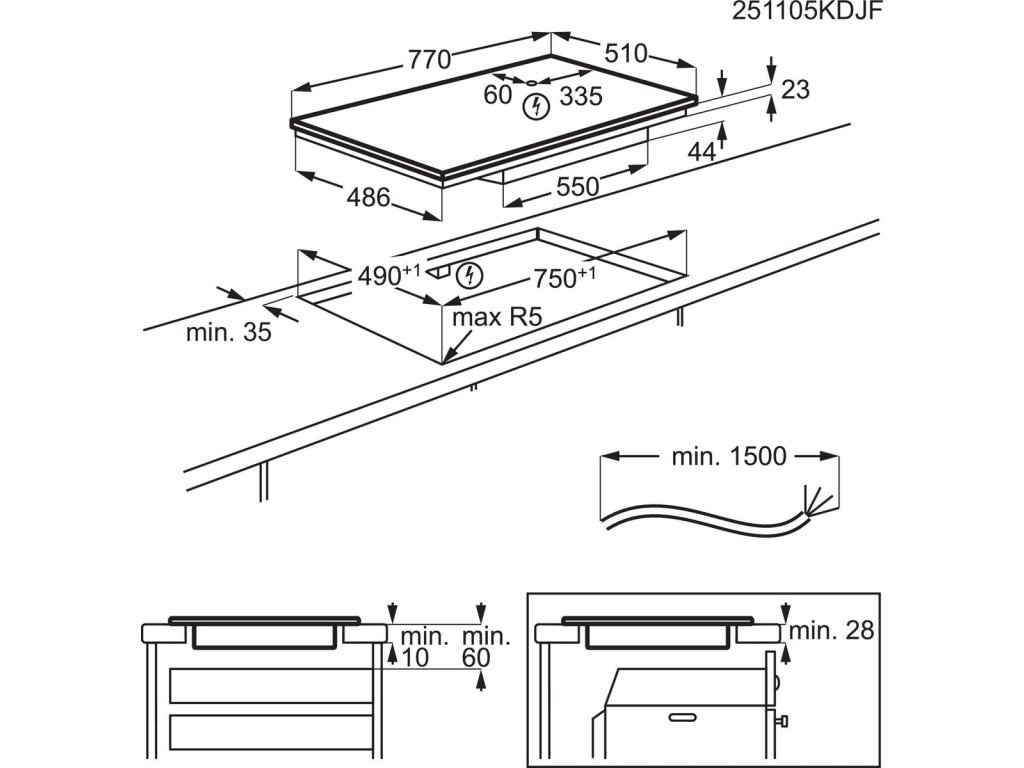 251105KDJF

770
510
60
335
23
44
486
550
$490^{+1}$
$750^{+1}$
min. 35
max R5
min. 1500
min.
10
min.
60
min. 28