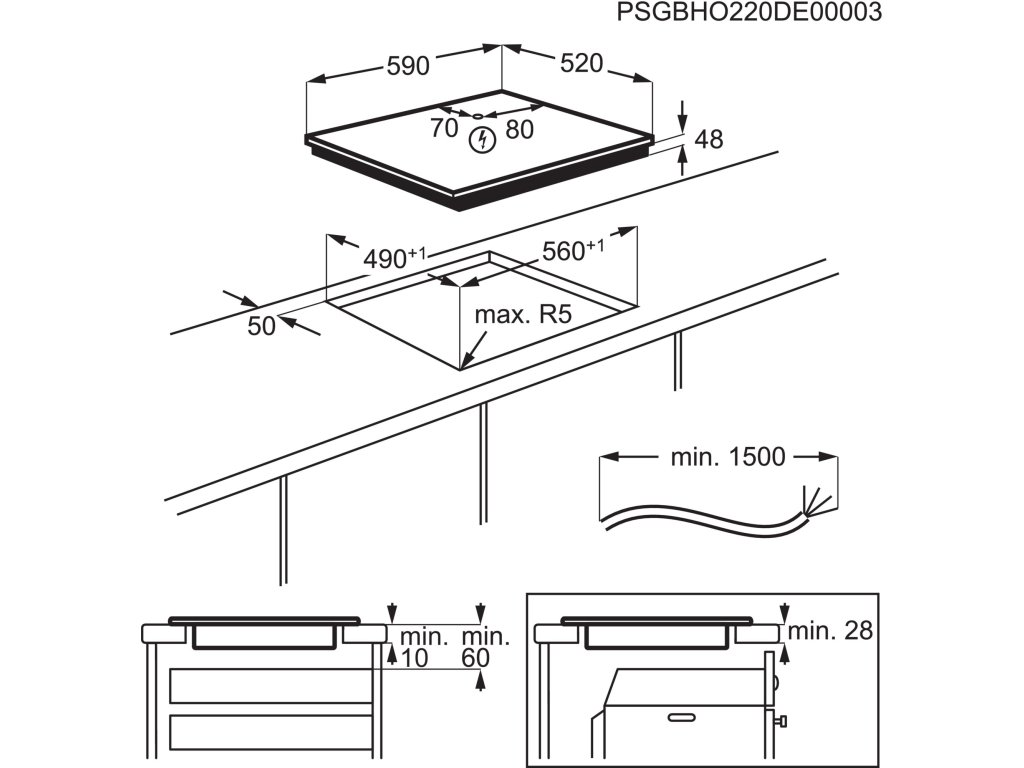 PSGBHO220DE00003

590
520
70
80
48
$490^{+1}$
$560^{+1}$
50
max. R5
min. 1500
min. 10
min. 60
min. 28