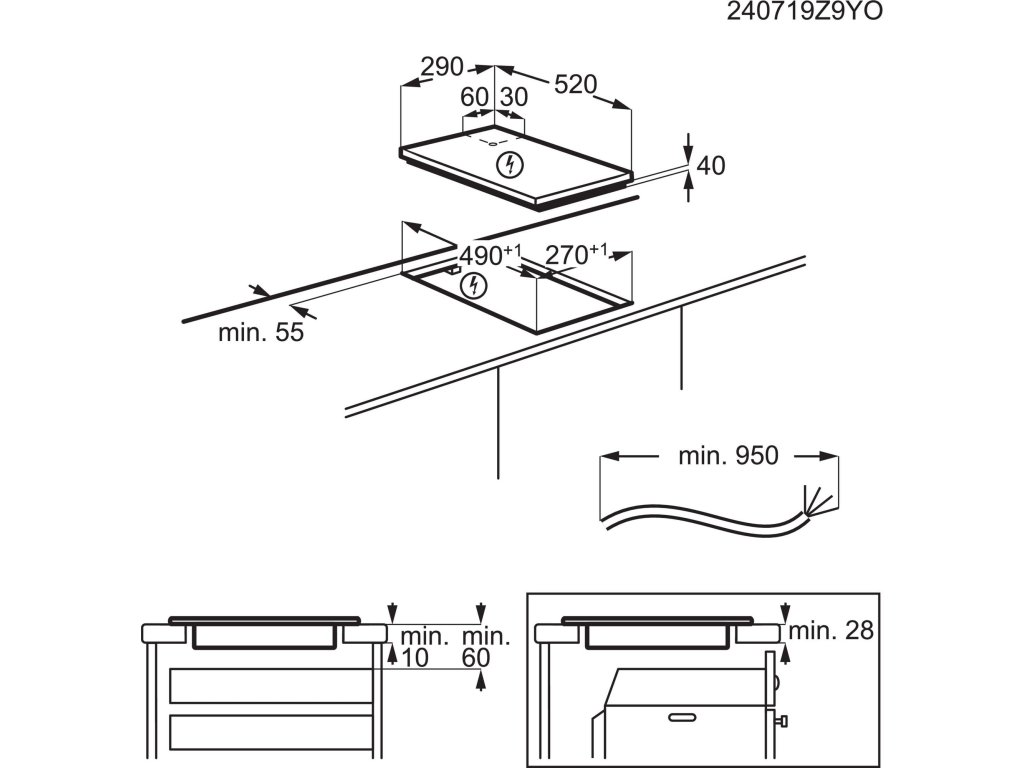 240719Z9YO

290
520
60 30
40
$490^{+1}$
$270^{+1}$
min. 55
min. 950

min. 10
min. 60
min. 28