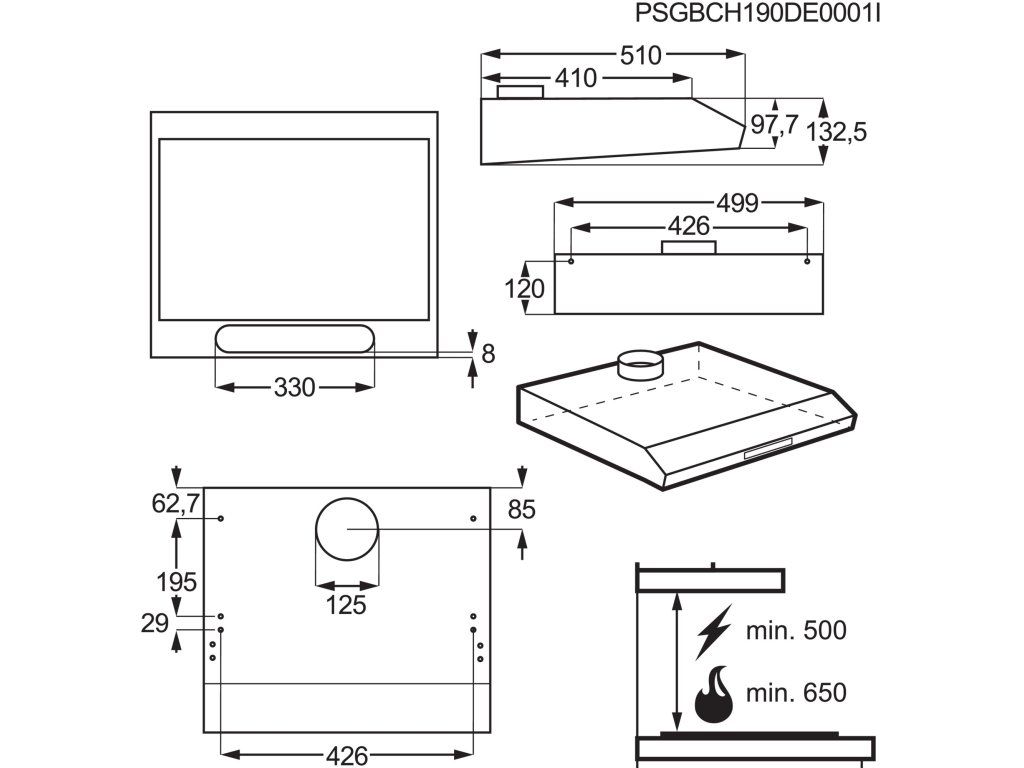 PSGBCH190DE0001I

510
410
97,7
132,5

499
426
120

8
330

62,7
85
195
125
29
426

min. 500
min. 650