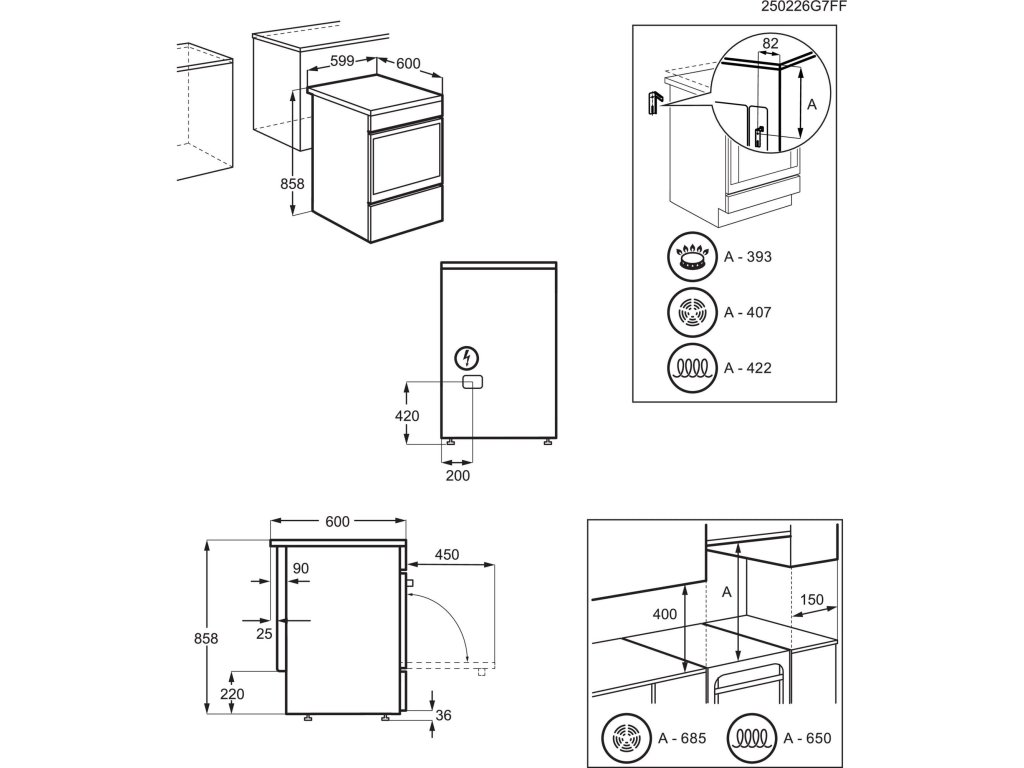 250226G7FF

599
600
858

82
A

A - 393
A - 407
A - 422

420
200

600
450
90
25
858
220
36

400
A
150

A - 685
A - 650