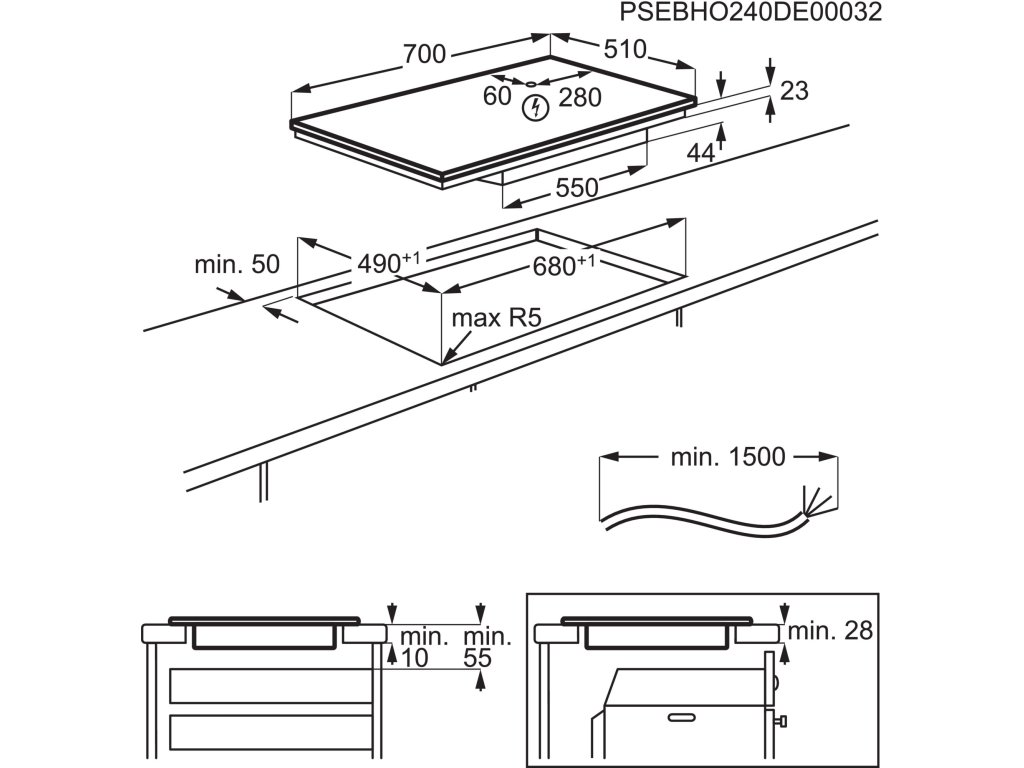 PSEBHO240DE00032

700
510
60
280
23
44
550

min. 50
$490^{+1}$
$680^{+1}$
max R5

min. 1500

min.
10
min.
55

min. 28