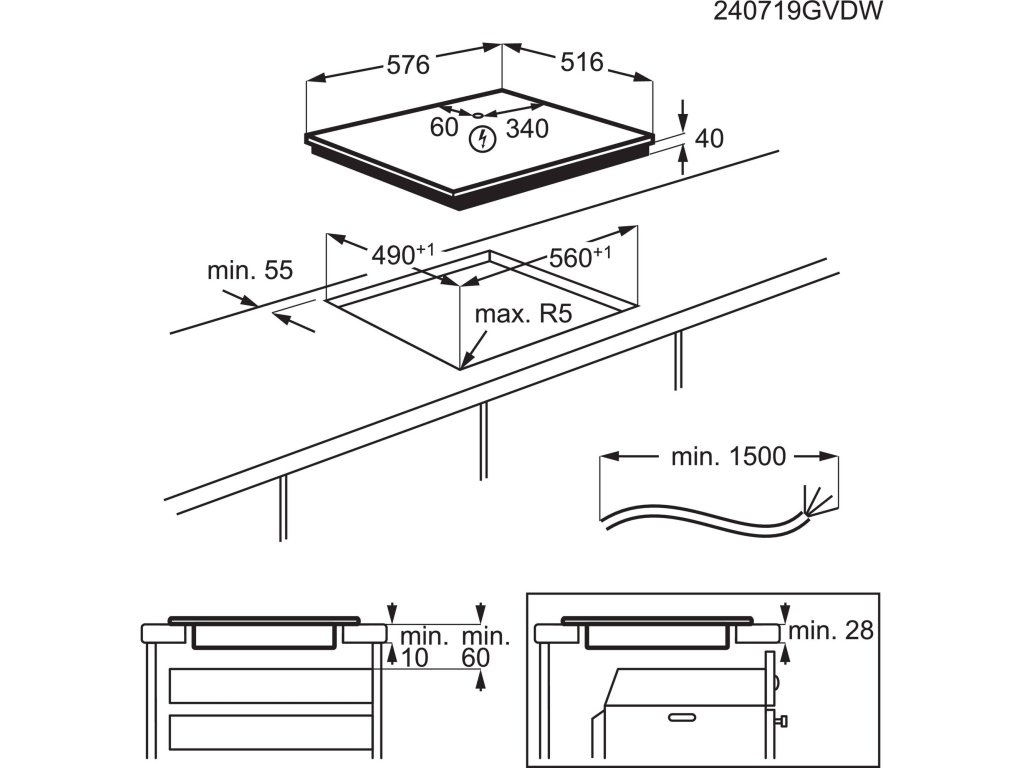 240719GVDW

576

516

60

340

40

$490^{+1}$

$560^{+1}$

min. 55

max. R5

min. 1500

min. 10

min. 60

min. 28