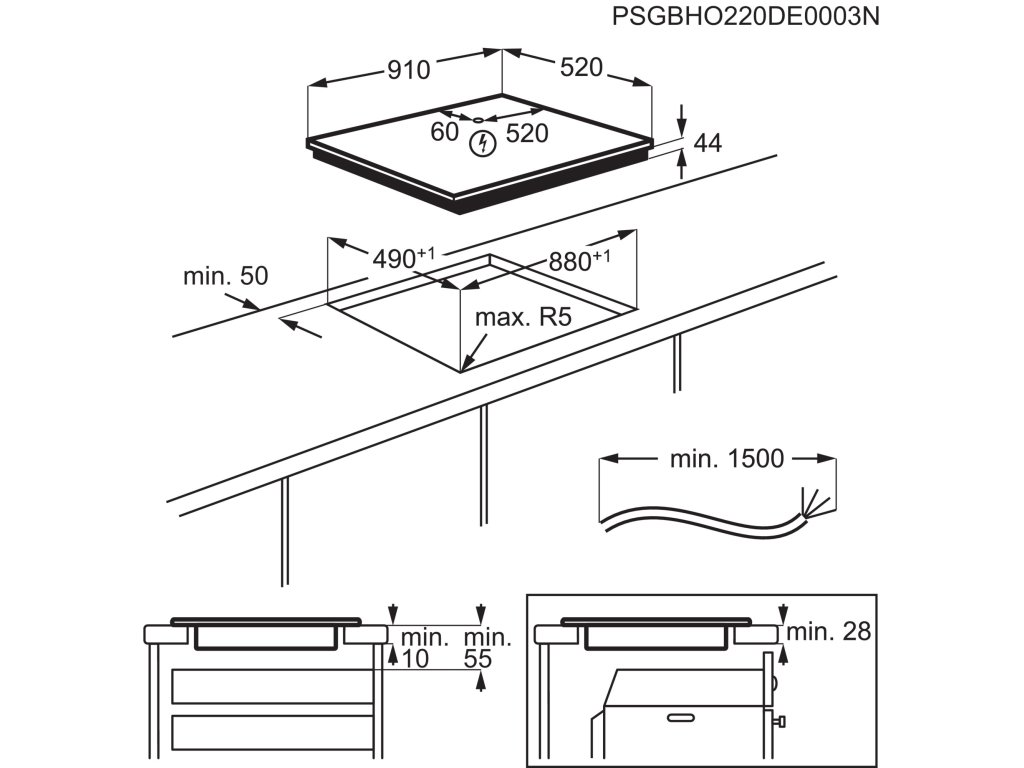 PSGBHO220DE0003N

910

520

60

520

44

$490^{+1}$

$880^{+1}$

min. 50

max. R5

min. 1500

min.
10

min.
55

min. 28