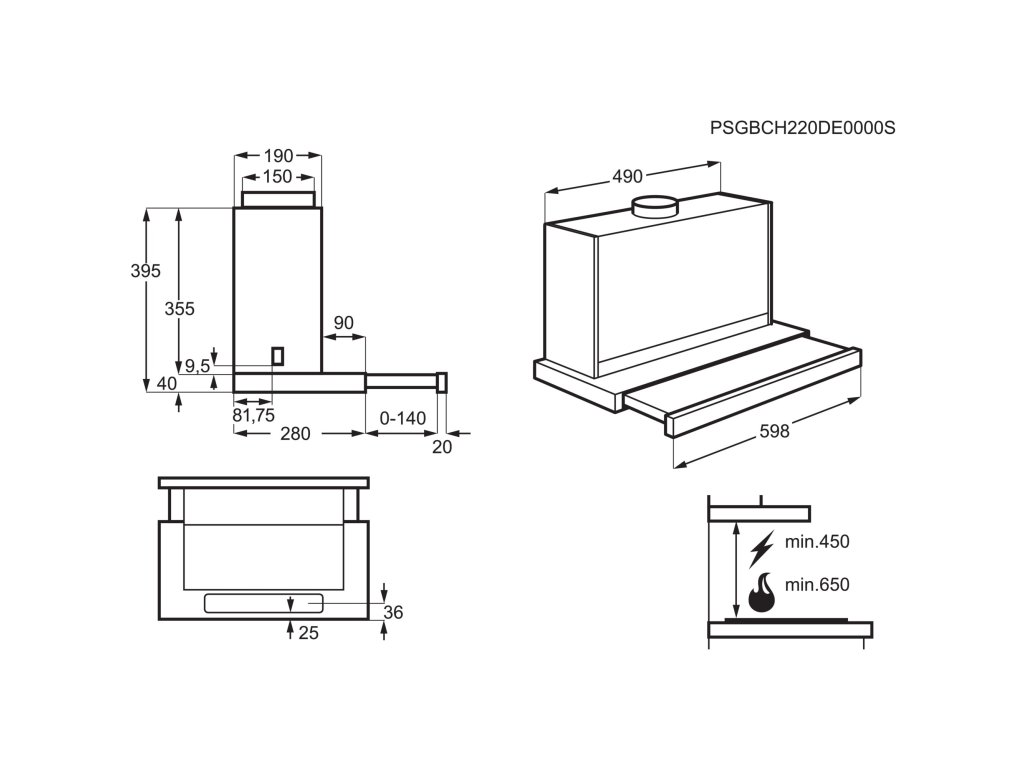 PSGBCH220DE0000S

190
150
395
355
90
9,5
40
81,75
280
0-140
20

490
598

36
25

min.450
min.650