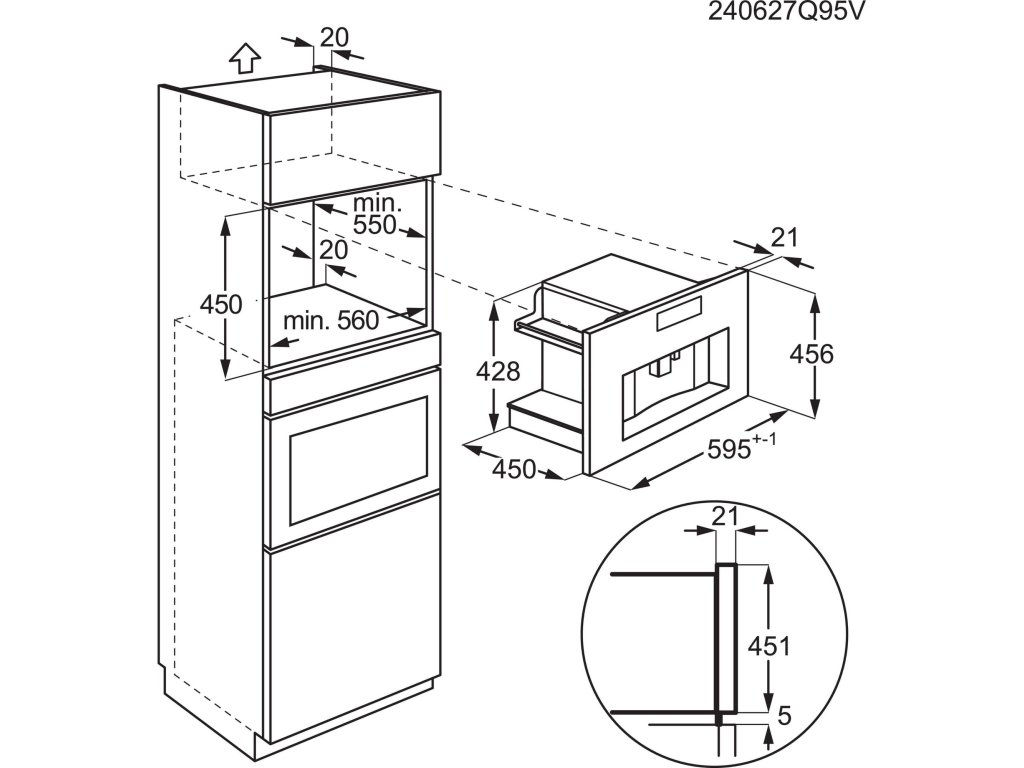 240627Q95V

20

min. 550

20

450

min. 560

21

428

456

450

$595^{+-1}$

21

451

5