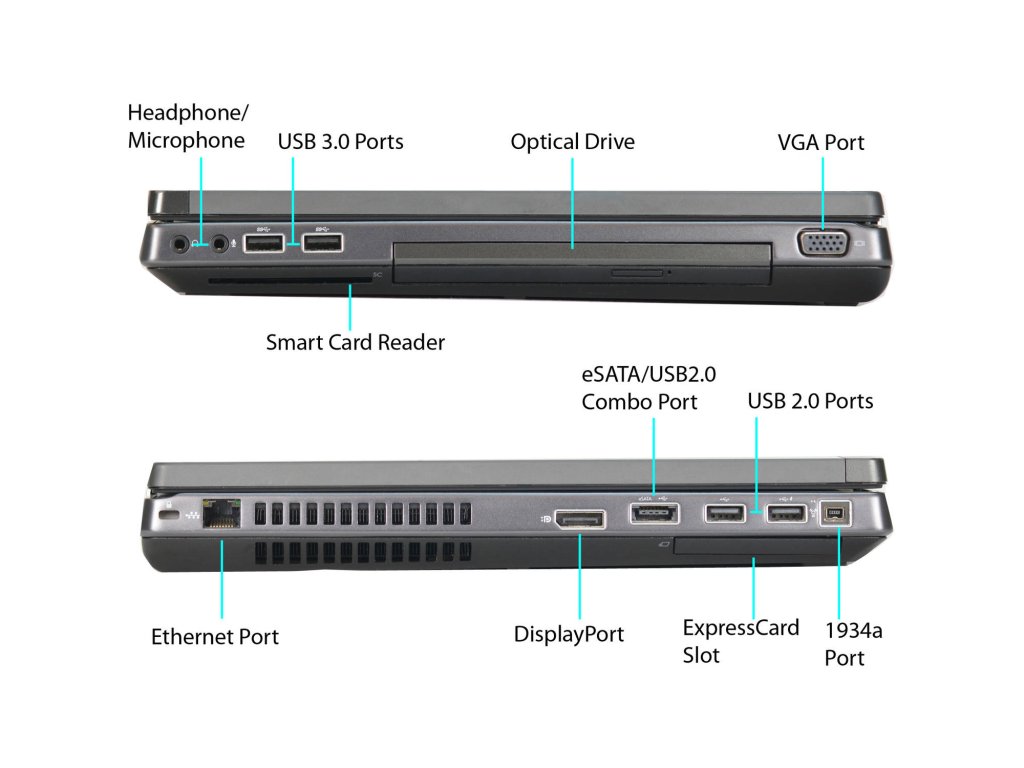 Headphone/
Microphone

USB 3.0 Ports

Optical Drive

VGA Port

Smart Card Reader

eSATA/USB2.0
Combo Port

USB 2.0 Ports

Ethernet Port

DisplayPort

ExpressCard
Slot

1934a
Port