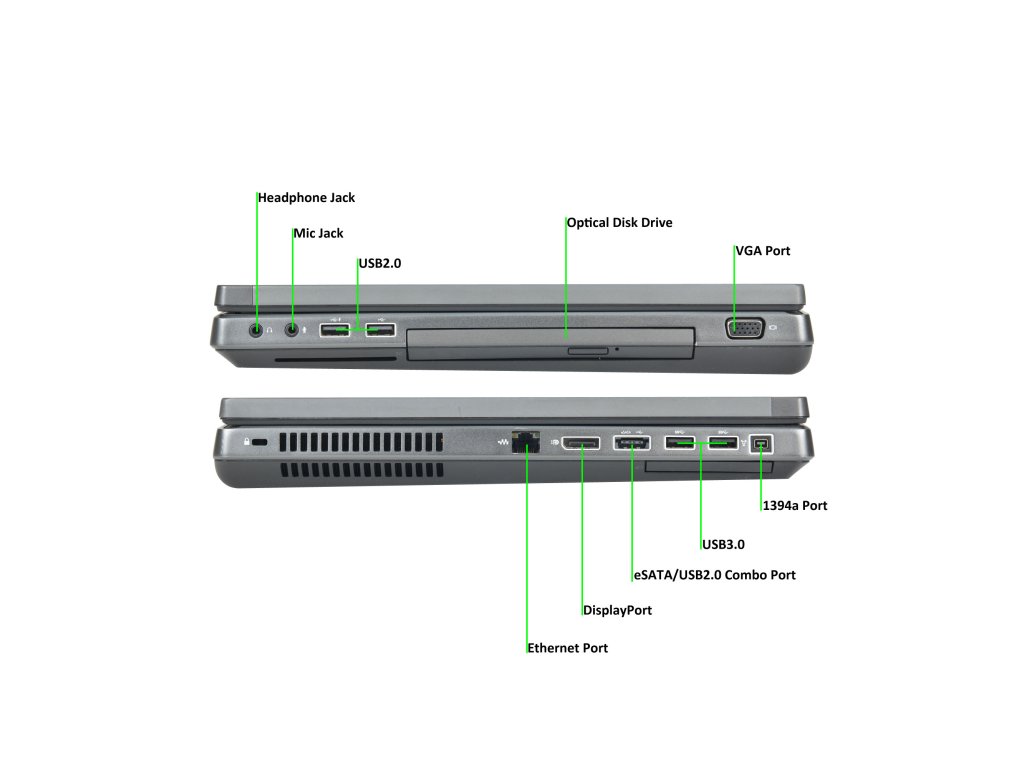 Headphone Jack

Mic Jack

USB2.0

Optical Disk Drive

VGA Port

1394a Port

USB3.0

eSATA/USB2.0 Combo Port

DisplayPort

Ethernet Port