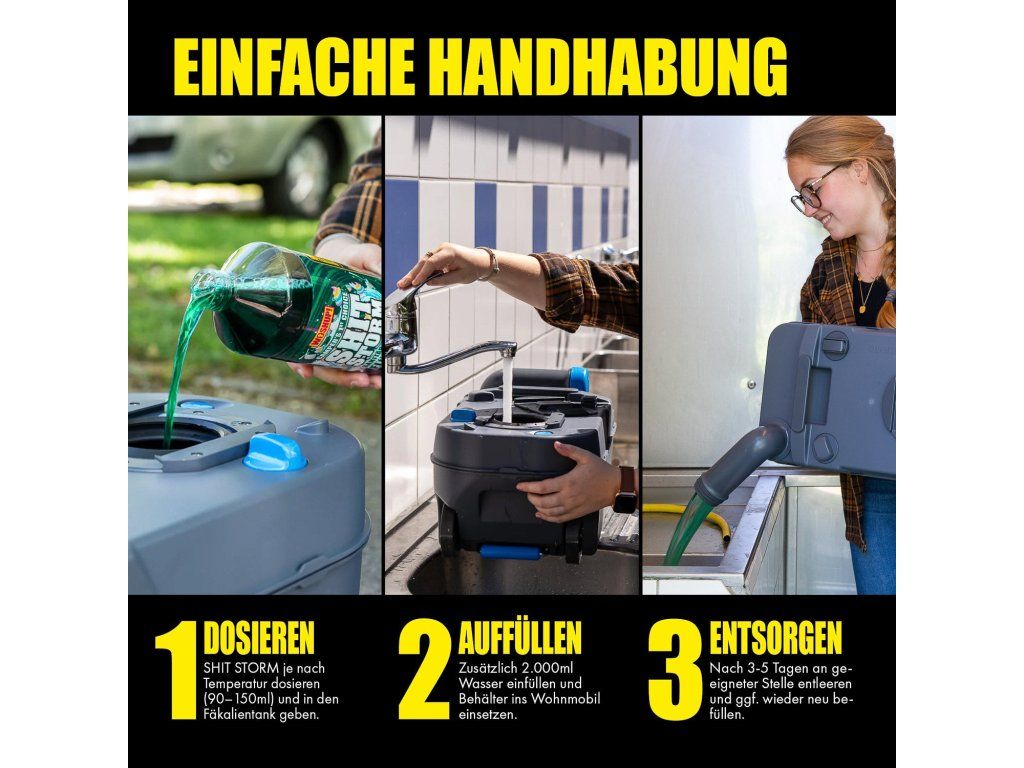 EINFACHE HANDHABUNG

SHIT STORM

1 DOSIEREN
SHIT STORM je nach Temperatur dosieren (90–150ml) und in den Fäkalientank geben.

2 AUFFÜLLEN
Zusätzlich 2.000ml Wasser einfüllen und Behälter ins Wohnmobil einsetzen.

3 ENTSORGEN
Nach 3-5 Tagen an geeigneter Stelle entleeren und ggf. wieder neu befüllen.