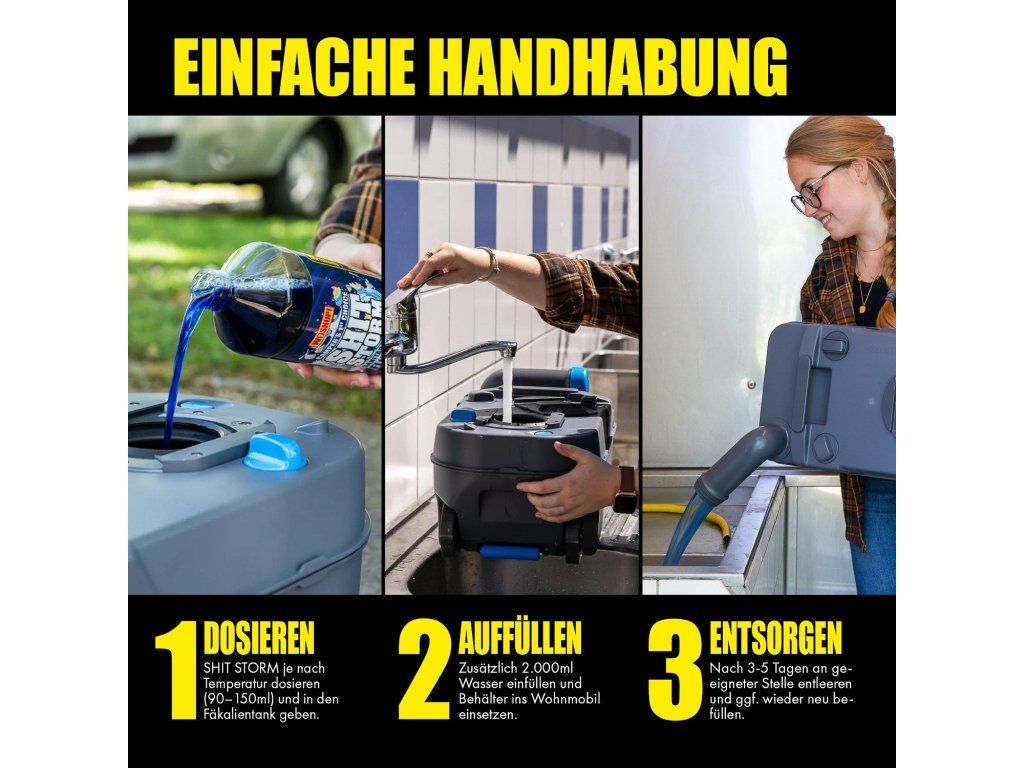 EINFACHE HANDHABUNG

SHIT STORM

1 DOSIEREN
SHIT STORM je nach Temperatur dosieren (90–150ml) und in den Fäkalientank geben.

2 AUFFÜLLEN
Zusätzlich 2.000ml Wasser einfüllen und Behälter ins Wohnmobil einsetzen.

3 ENTSORGEN
Nach 3-5 Tagen an geeigneter Stelle entleeren und ggf. wieder neu befüllen.