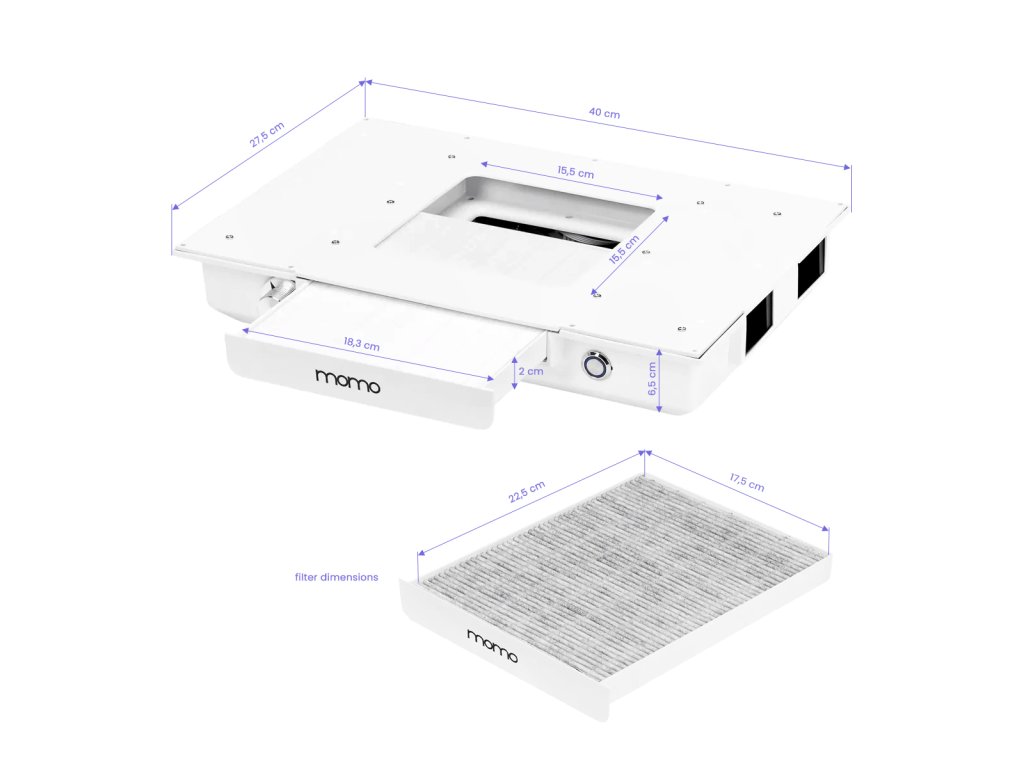 27,5 cm
40 cm
15,5 cm
15,5 cm
18,3 cm
2 cm
6,5 cm
momo
22,5 cm
17,5 cm
filter dimensions
momo