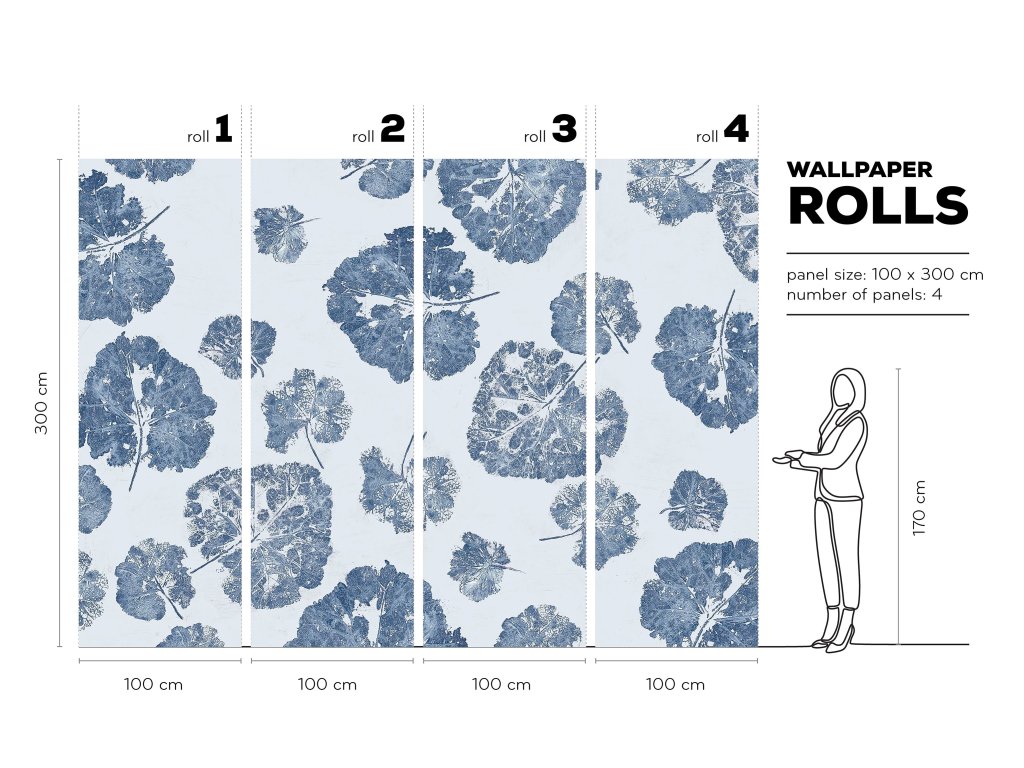 roll 1

roll 2

roll 3

roll 4

WALLPAPER
ROLLS

panel size: 100 x 300 cm
number of panels: 4

300 cm

170 cm

100 cm

100 cm

100 cm

100 cm