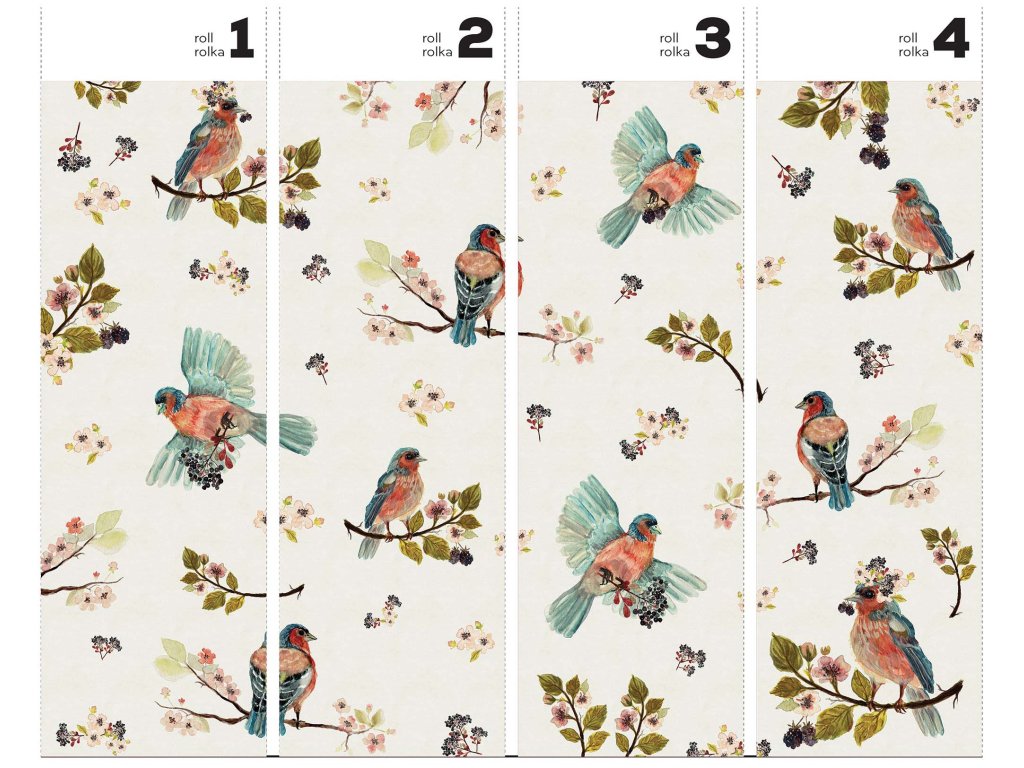 roll
rolka 1

roll
rolka 2

roll
rolka 3

roll
rolka 4