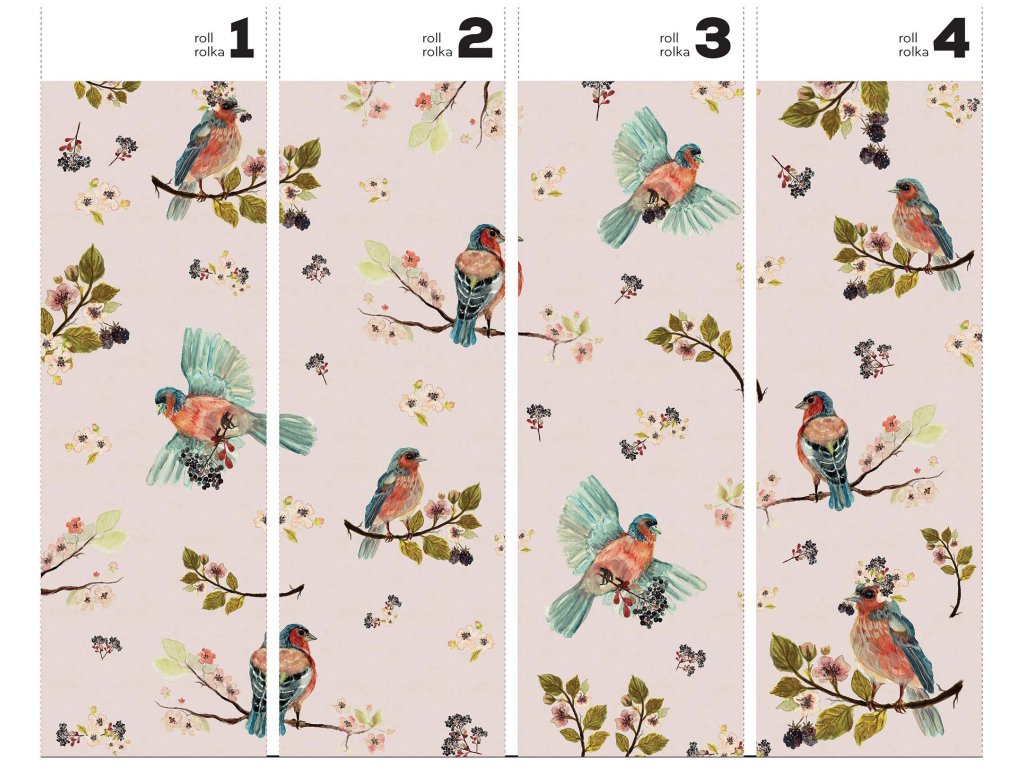 roll
rolka 1

roll
rolka 2

roll
rolka 3

roll
rolka 4