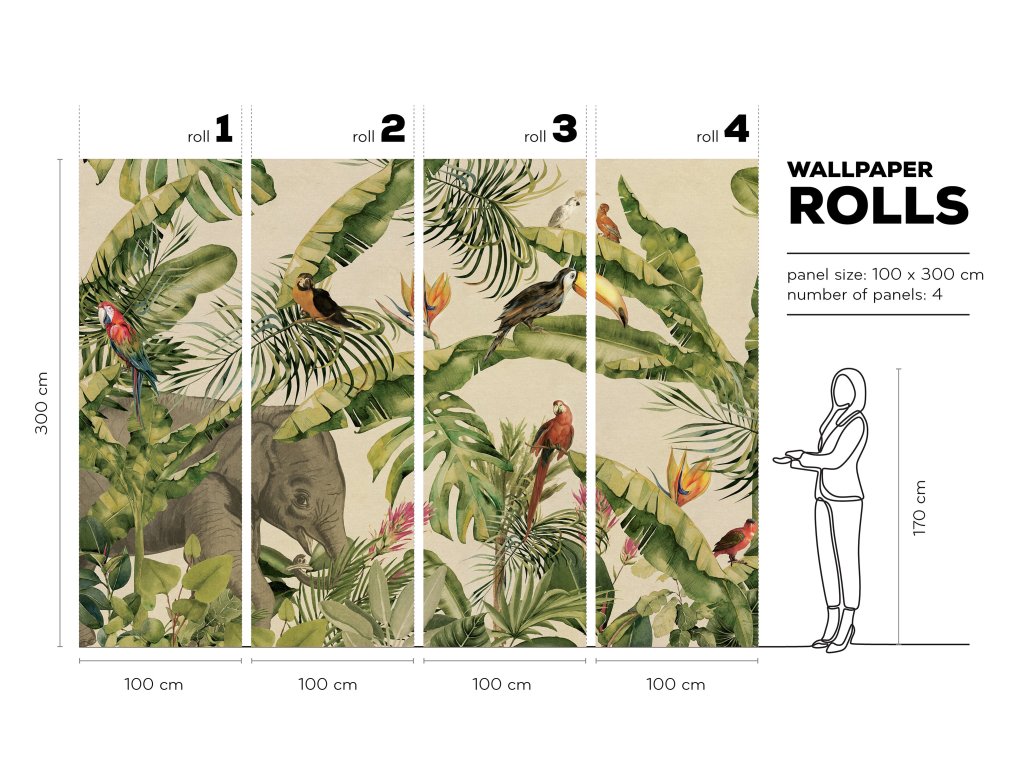 roll 1
roll 2
roll 3
roll 4

WALLPAPER
ROLLS

panel size: 100 x 300 cm
number of panels: 4

300 cm

170 cm

100 cm
100 cm
100 cm
100 cm