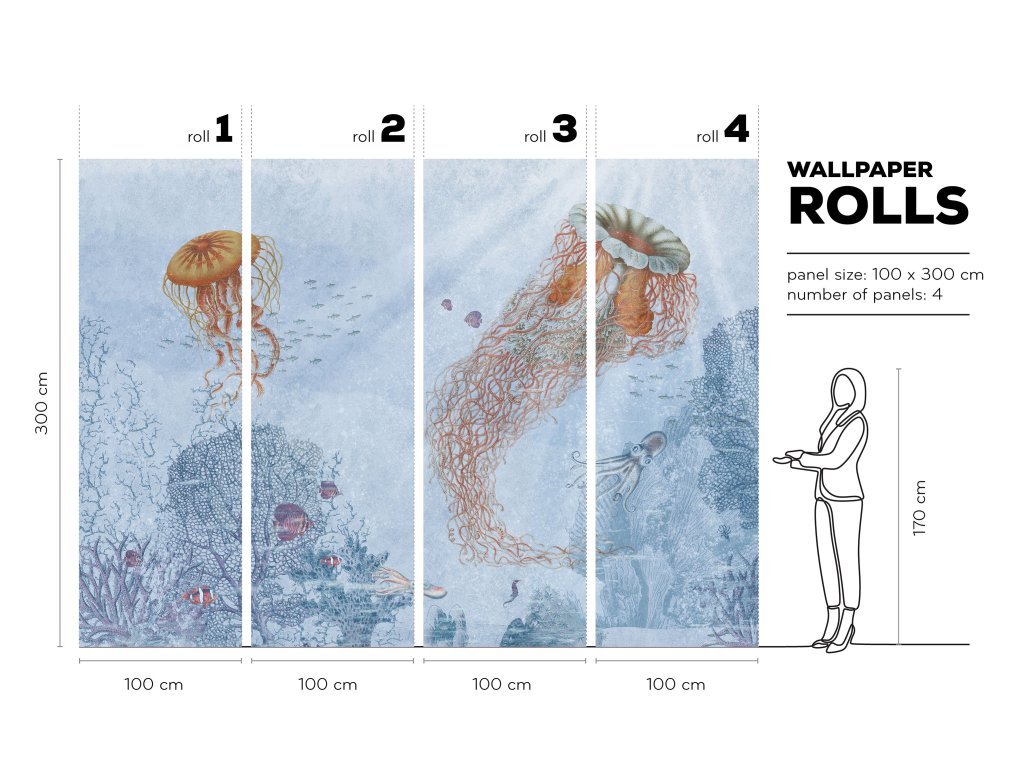 roll 1
roll 2
roll 3
roll 4

WALLPAPER
ROLLS

panel size: 100 x 300 cm
number of panels: 4

300 cm

170 cm

100 cm
100 cm
100 cm
100 cm