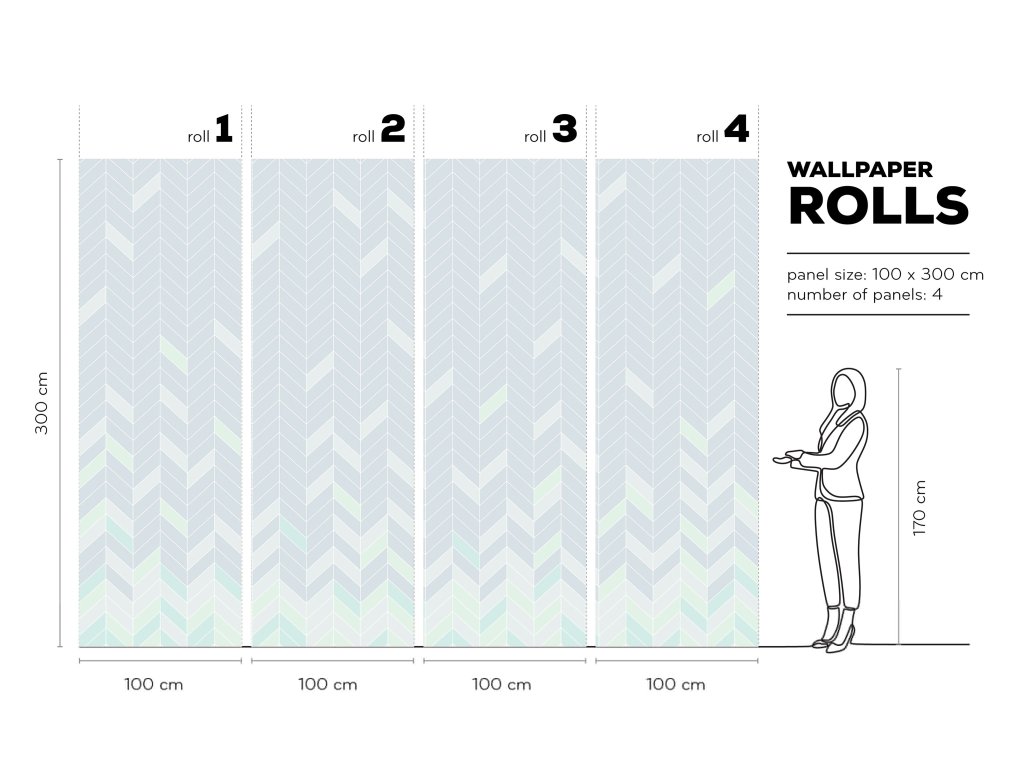 roll 1

roll 2

roll 3

roll 4

WALLPAPER ROLLS

panel size: 100 x 300 cm
number of panels: 4

300 cm

170 cm

100 cm

100 cm

100 cm

100 cm