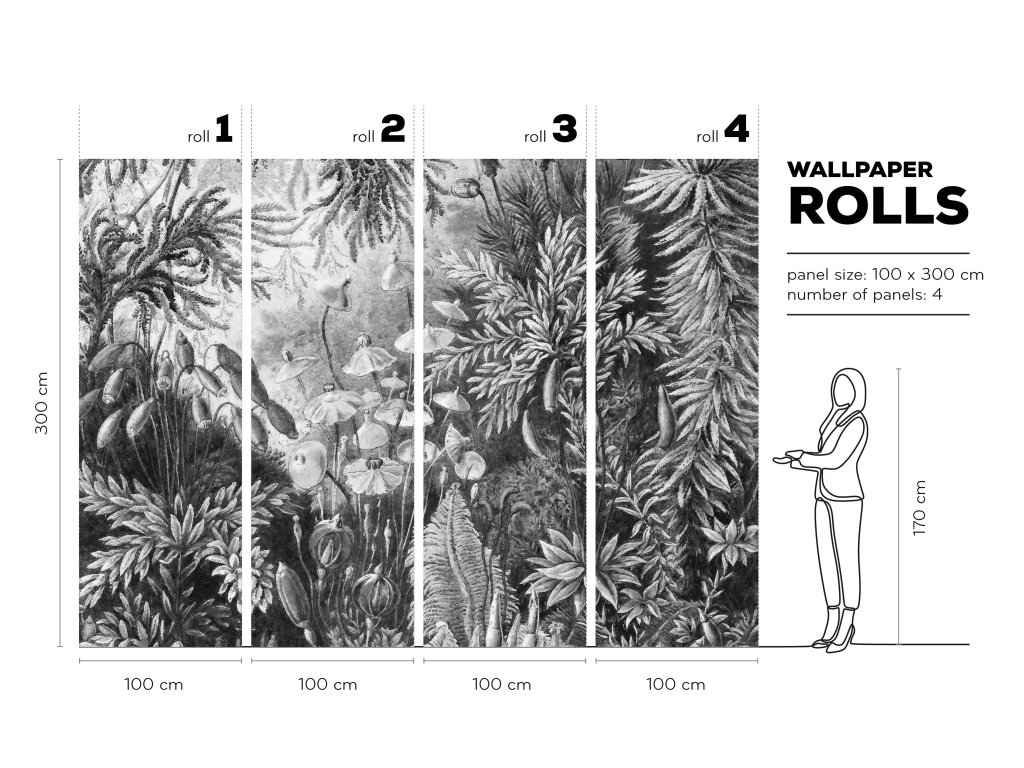 roll 1
roll 2
roll 3
roll 4

WALLPAPER
ROLLS

panel size: 100 x 300 cm
number of panels: 4

300 cm

170 cm

100 cm
100 cm
100 cm
100 cm