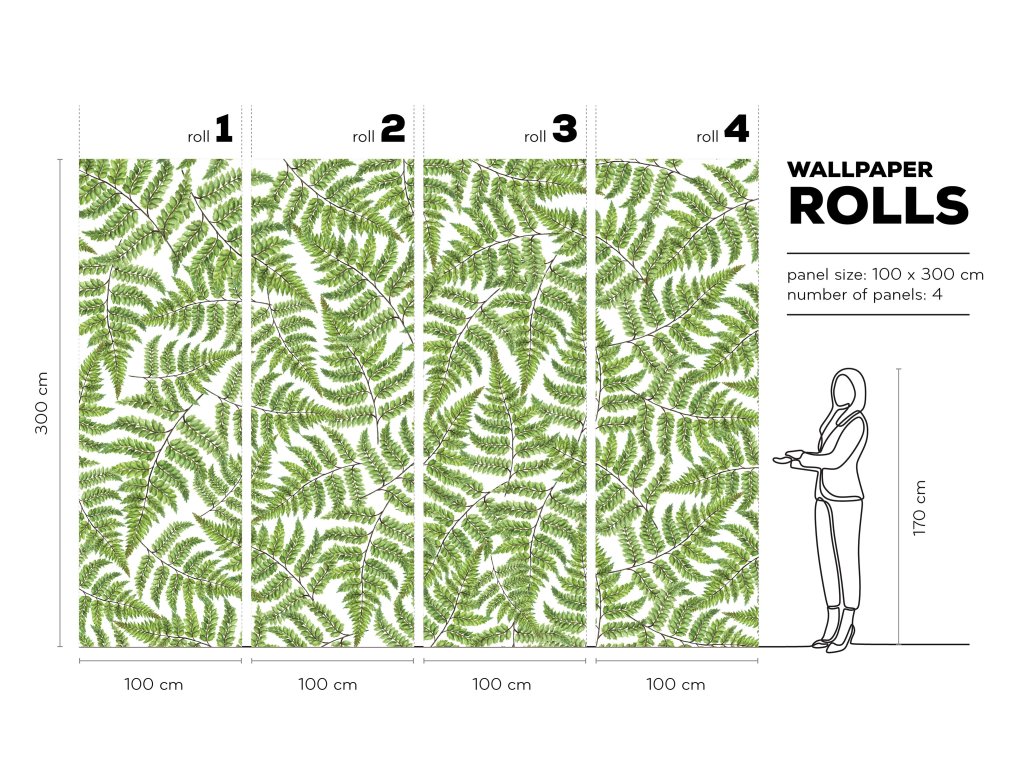 roll 1

roll 2

roll 3

roll 4

WALLPAPER
ROLLS

panel size: 100 x 300 cm
number of panels: 4

300 cm

170 cm

100 cm

100 cm

100 cm

100 cm