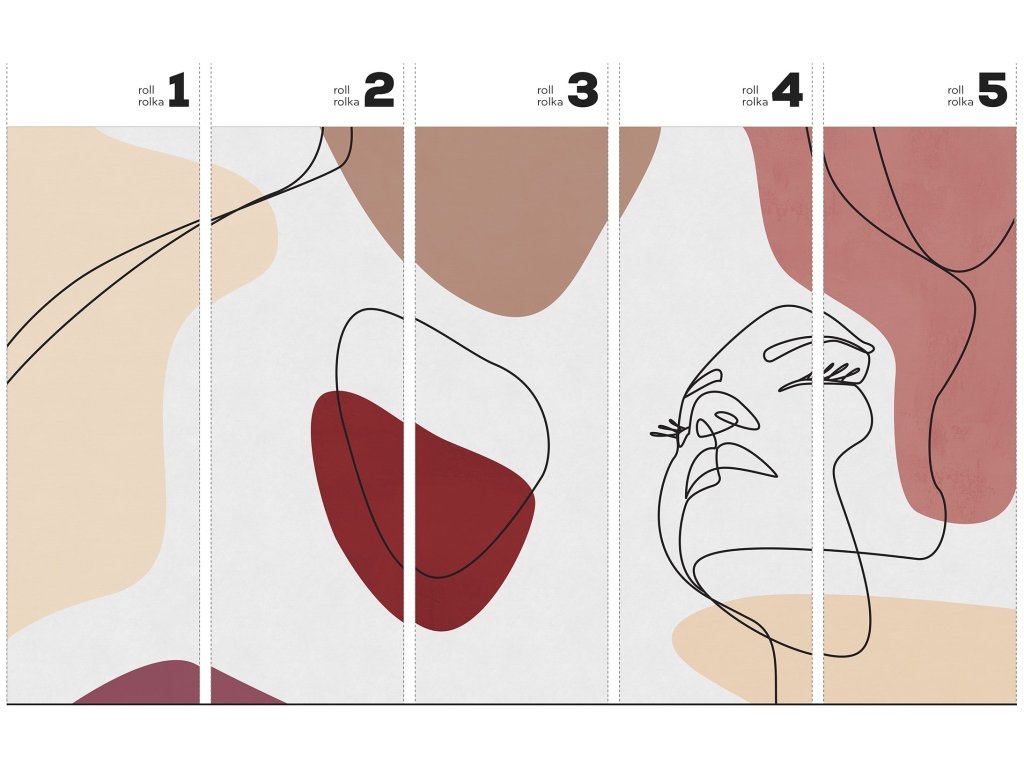 roll
rolka 1

roll
rolka 2

roll
rolka 3

roll
rolka 4

roll
rolka 5