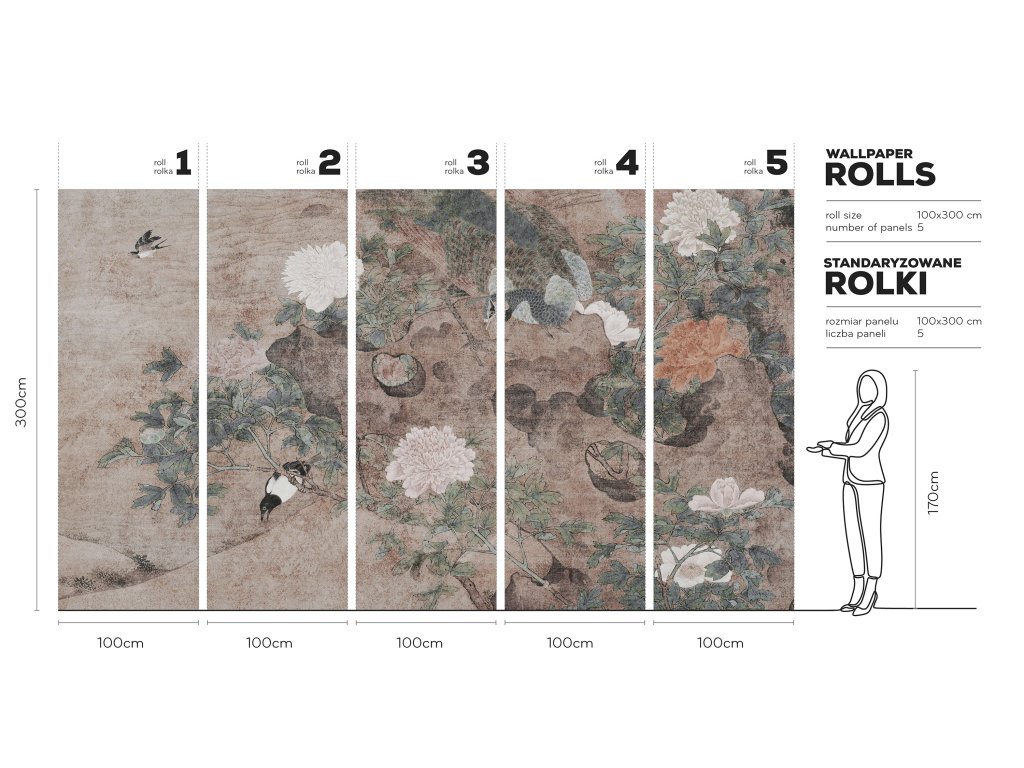 roll rolka 1

roll rolka 2

roll rolka 3

roll rolka 4

roll rolka 5

WALLPAPER
ROLLS

roll size 100x300 cm
number of panels 5

STANDARYZOWANE
ROLKI

rozmiar panelu 100x300 cm
liczba paneli 5

300cm

170cm

100cm

100cm

100cm

100cm

100cm