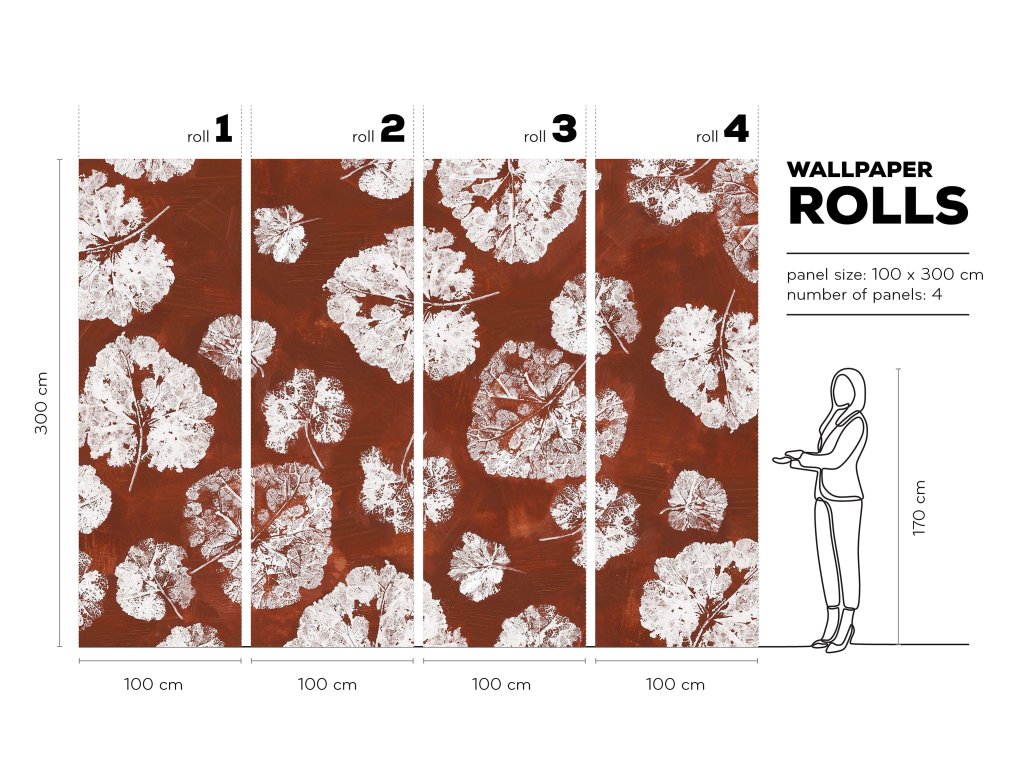 roll 1
roll 2
roll 3
roll 4

WALLPAPER
ROLLS

panel size: 100 x 300 cm
number of panels: 4

300 cm

170 cm

100 cm
100 cm
100 cm
100 cm