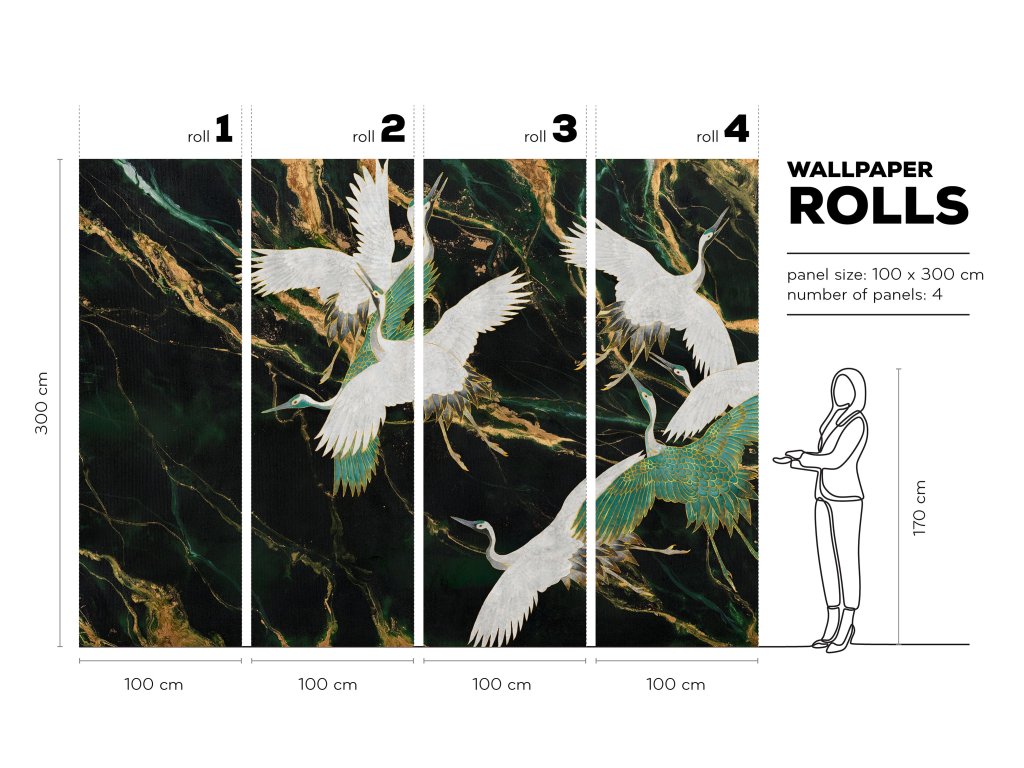 roll 1
roll 2
roll 3
roll 4

WALLPAPER ROLLS

panel size: 100 x 300 cm
number of panels: 4

300 cm

170 cm

100 cm
100 cm
100 cm
100 cm