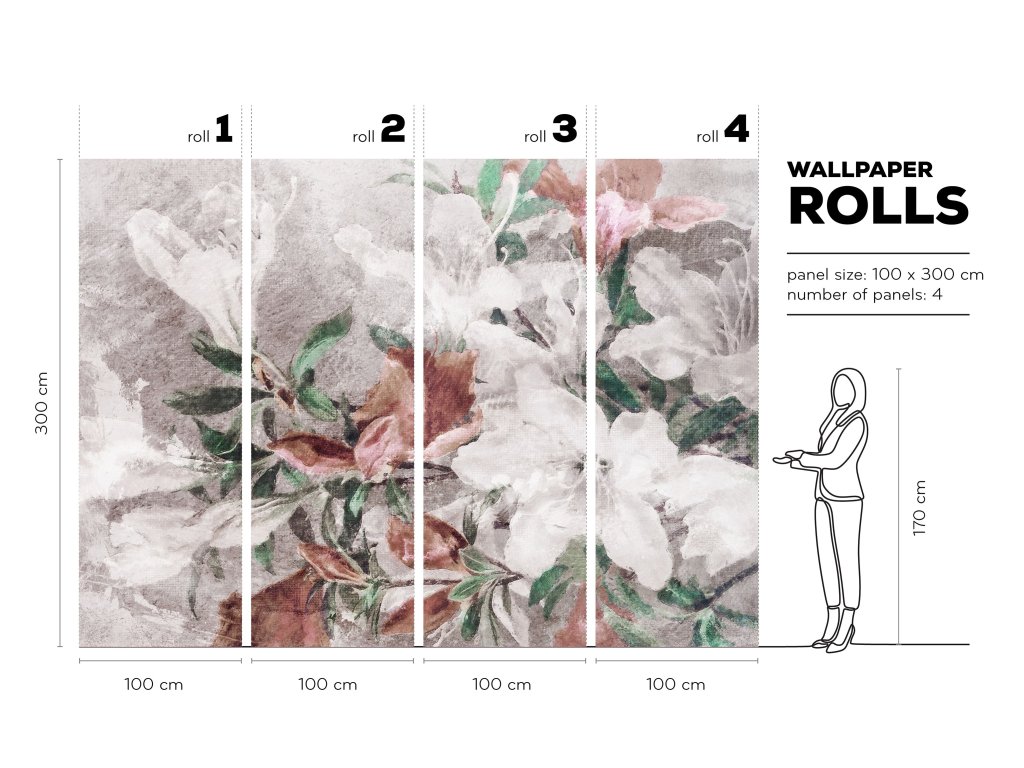 roll 1
roll 2
roll 3
roll 4

WALLPAPER
ROLLS

panel size: 100 x 300 cm
number of panels: 4

300 cm

170 cm

100 cm
100 cm
100 cm
100 cm