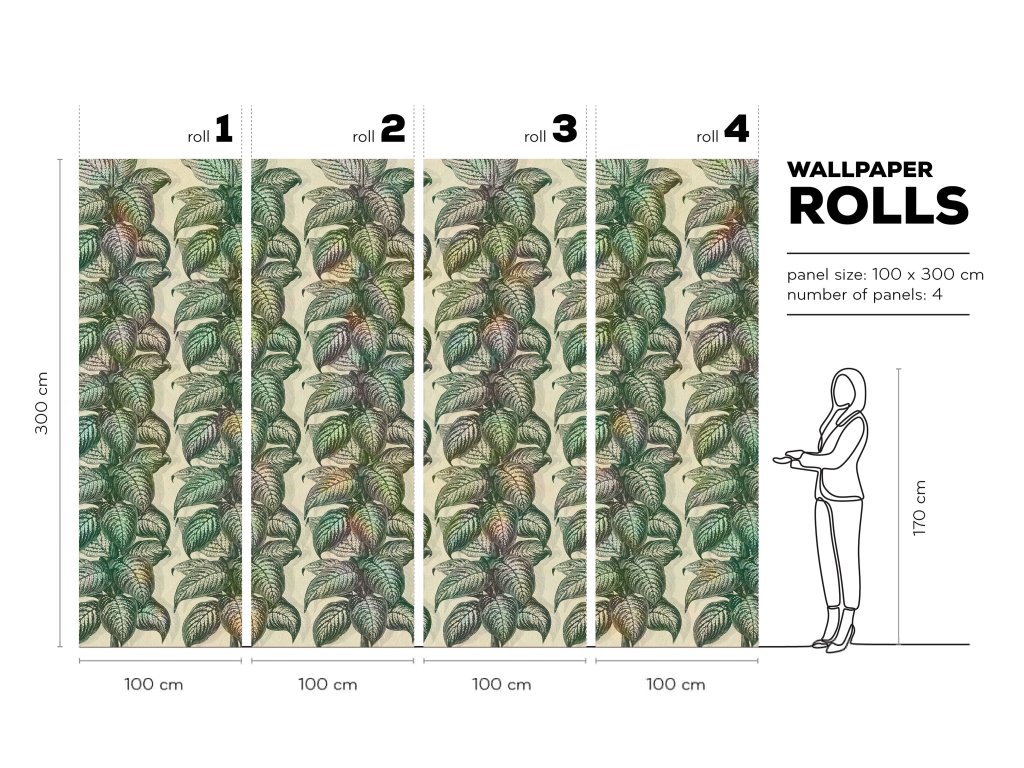 roll 1
roll 2
roll 3
roll 4

WALLPAPER
ROLLS

panel size: 100 x 300 cm
number of panels: 4

300 cm

170 cm

100 cm
100 cm
100 cm
100 cm