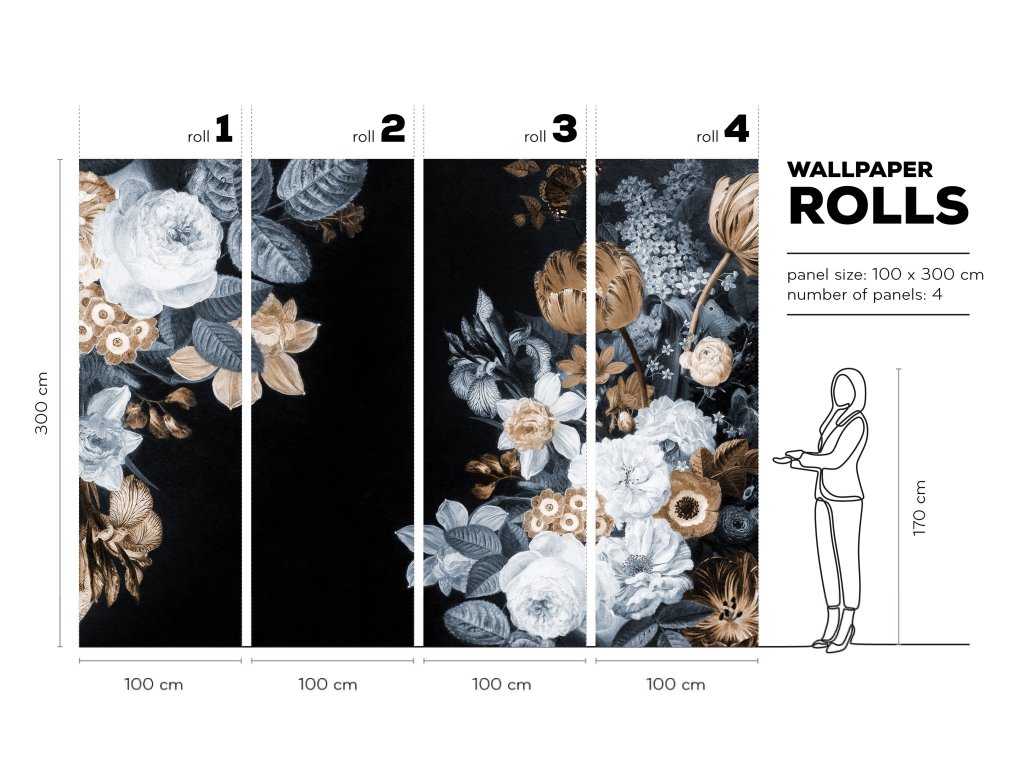 roll 1
roll 2
roll 3
roll 4

WALLPAPER
ROLLS

panel size: 100 x 300 cm
number of panels: 4

300 cm

170 cm

100 cm
100 cm
100 cm
100 cm