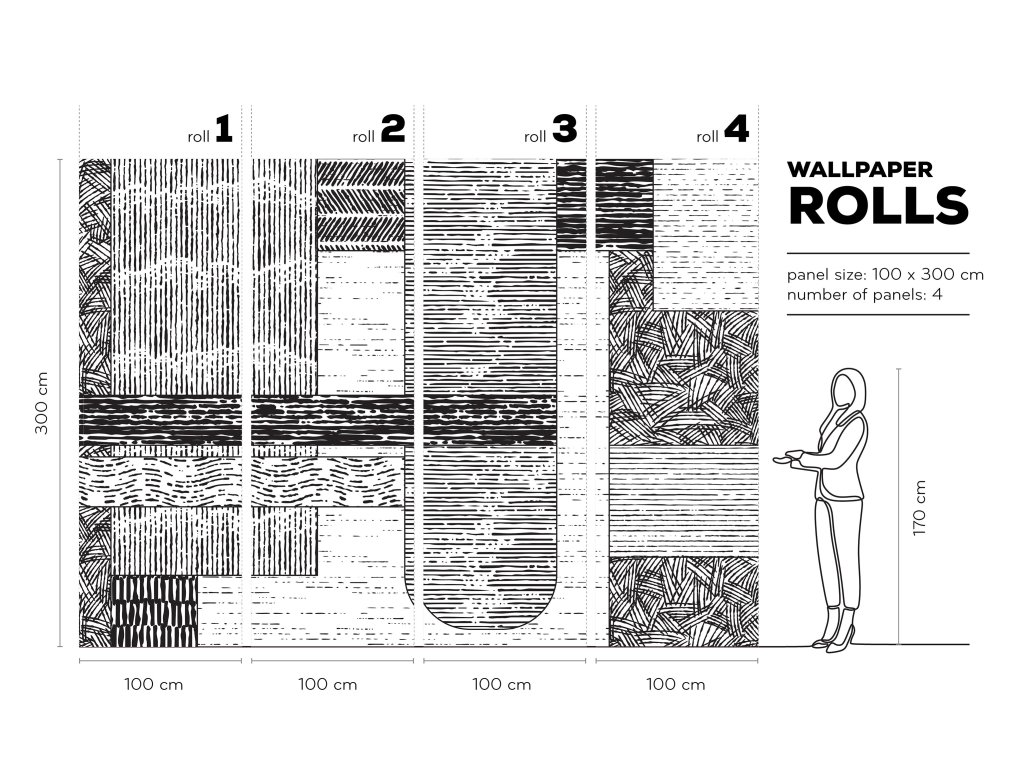 roll 1

roll 2

roll 3

roll 4

WALLPAPER
ROLLS

panel size: 100 x 300 cm
number of panels: 4

300 cm

170 cm

100 cm

100 cm

100 cm

100 cm