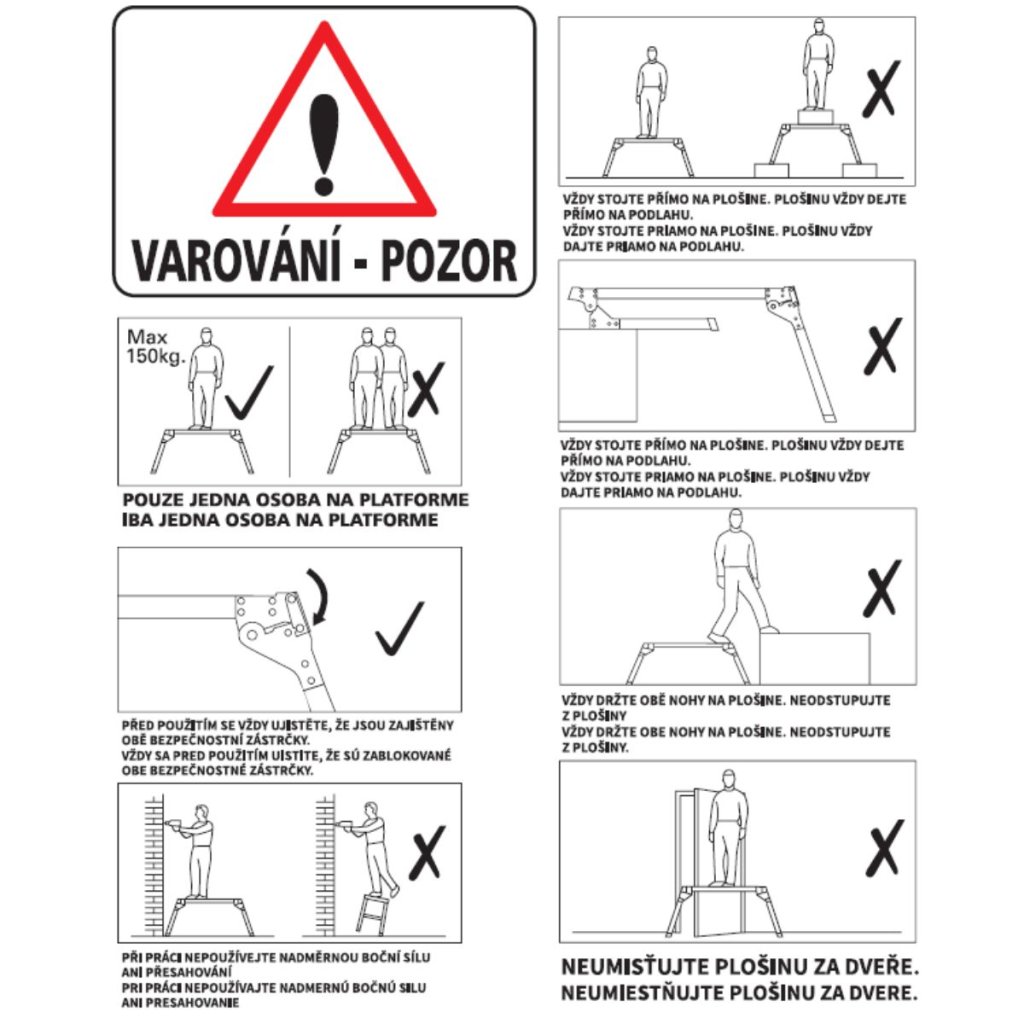 VAROVÁNÍ - POZOR

Max 150kg.

POUZE JEDNA OSOBA NA PLATFORME
IBA JEDNA OSOBA NA PLATFORME

PŘED POUŽITÍM SE VŽDY UJISTĚTE, ŽE JSOU ZAJIŠTĚNY OBĚ BEZPEČNOSTNÍ ZÁSTRČKY.
VŽDY SA PRED POUŽITÍM UISTITE, ŽE SÚ ZABLOKOVANÉ OBE BEZPEČNOSTNÉ ZÁSTRČKY.

PŘI PRÁCI NEPOUŽÍVEJTE NADMĚRNOU BOČNÍ SÍLU ANI PŘESAHOVÁNÍ
PRI PRÁCI NEPOUŽÍVAJTE NADMERNÚ BOČNÚ SILU ANI PRESAHOVANIE

VŽDY STOJTE PŘÍMO NA PLOŠINE. PLOŠINU VŽDY DEJTE PŘÍMO NA PODLAHU.
VŽDY STOJTE PRIAMO NA PLOŠINE. PLOŠINU VŽDY DAJTE PRIAMO NA PODLAHU.

VŽDY STOJTE PŘÍMO NA PLOŠINE. PLOŠINU VŽDY DEJTE PŘÍMO NA PODLAHU.
VŽDY STOJTE PRIAMO NA PLOŠINE. PLOŠINU VŽDY DAJTE PRIAMO NA PODLAHU.

VŽDY DRŽTE OBĚ NOHY NA PLOŠINE. NEODSTUPUJTE Z PLOŠINY
VŽDY DRŽTE OBE NOHY NA PLOŠINE. NEODSTUPUJTE Z PLOŠINY.

NEUMISŤUJTE PLOŠINU ZA DVEŘE.
NEUMIESTŇUJTE PLOŠINU ZA DVERE.