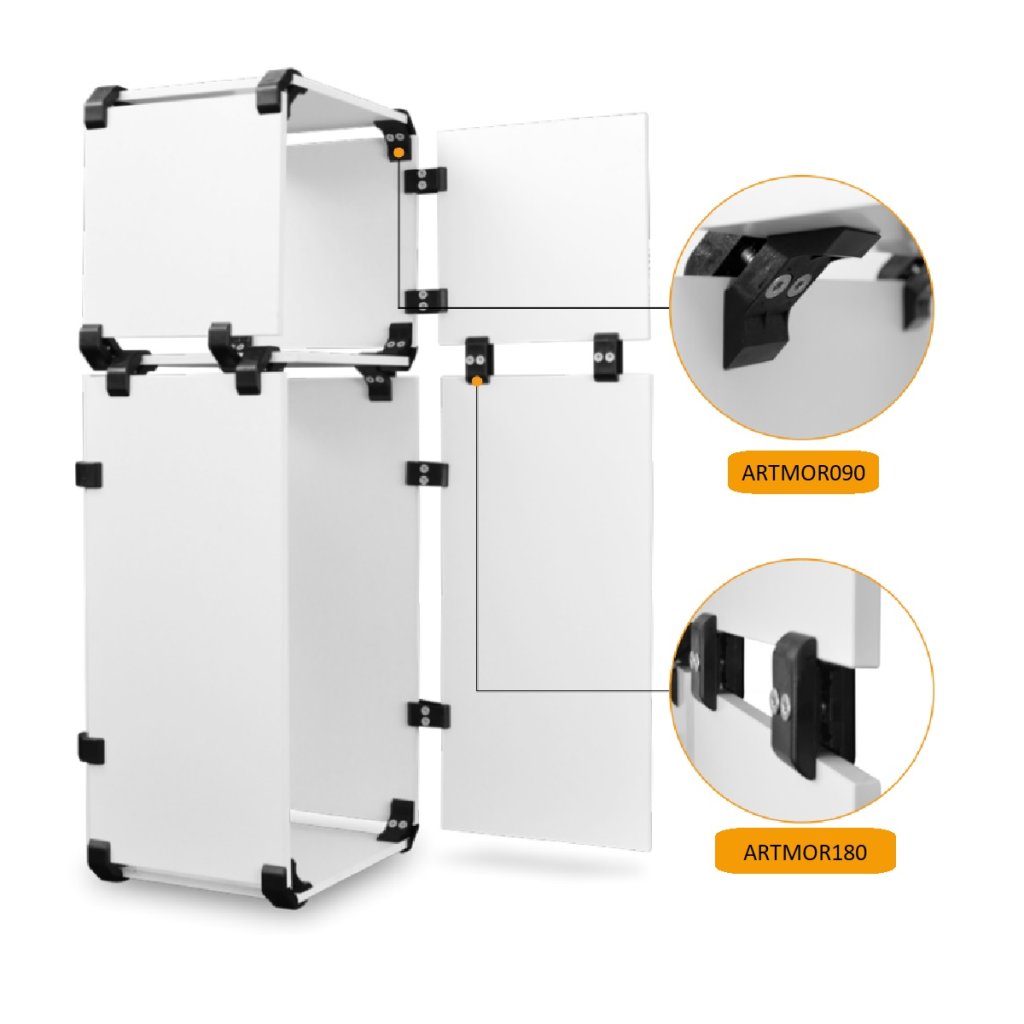 ARTMOR090

ARTMOR180