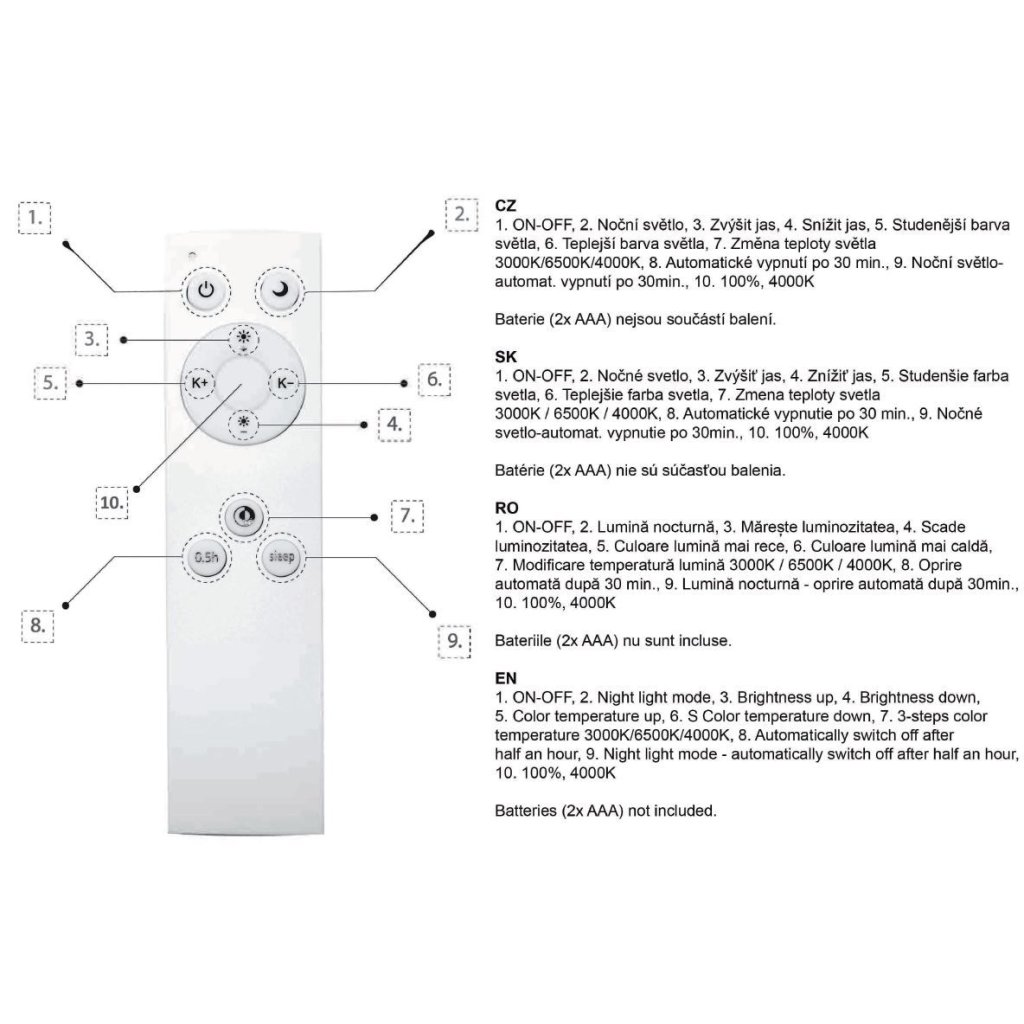 1.

2.

3.

5.

K+

K-

6.

4.

10.

7.

0.5h

sleep

8.

9.

CZ
1. ON-OFF, 2. Noční světlo, 3. Zvýšit jas, 4. Snížit jas, 5. Studenější barva světla, 6. Teplejší barva světla, 7. Změna teploty světla 3000K/6500K/4000K, 8. Automatické vypnutí po 30 min., 9. Noční světlo-automat. vypnutí po 30min., 10. 100%, 4000K

Baterie (2x AAA) nejsou součástí balení.

SK
1. ON-OFF, 2. Nočné svetlo, 3. Zvýšiť jas, 4. Znížiť jas, 5. Studenšie farba svetla, 6. Teplejšie farba svetla, 7. Zmena teploty svetla 3000K / 6500K / 4000K, 8. Automatické vypnutie po 30 min., 9. Nočné svetlo-automat. vypnutie po 30min., 10. 100%, 4000K

Batérie (2x AAA) nie sú súčasťou balenia.

RO
1. ON-OFF, 2. Lumină nocturnă, 3. Mărește luminozitatea, 4. Scade luminozitatea, 5. Culoare lumină mai rece, 6. Culoare lumină mai caldă, 7. Modificare temperatură lumină 3000K / 6500K / 4000K, 8. Oprire automată după 30 min., 9. Lumină nocturnă - oprire automată după 30min., 10. 100%, 4000K

Bateriile (2x AAA) nu sunt incluse.

EN
1. ON-OFF, 2. Night light mode, 3. Brightness up, 4. Brightness down, 5. Color temperature up, 6. S Color temperature down, 7. 3-steps color temperature 3000K/6500K/4000K, 8. Automatically switch off after half an hour, 9. Night light mode - automatically switch off after half an hour, 10. 100%, 4000K

Batteries (2x AAA) not included.