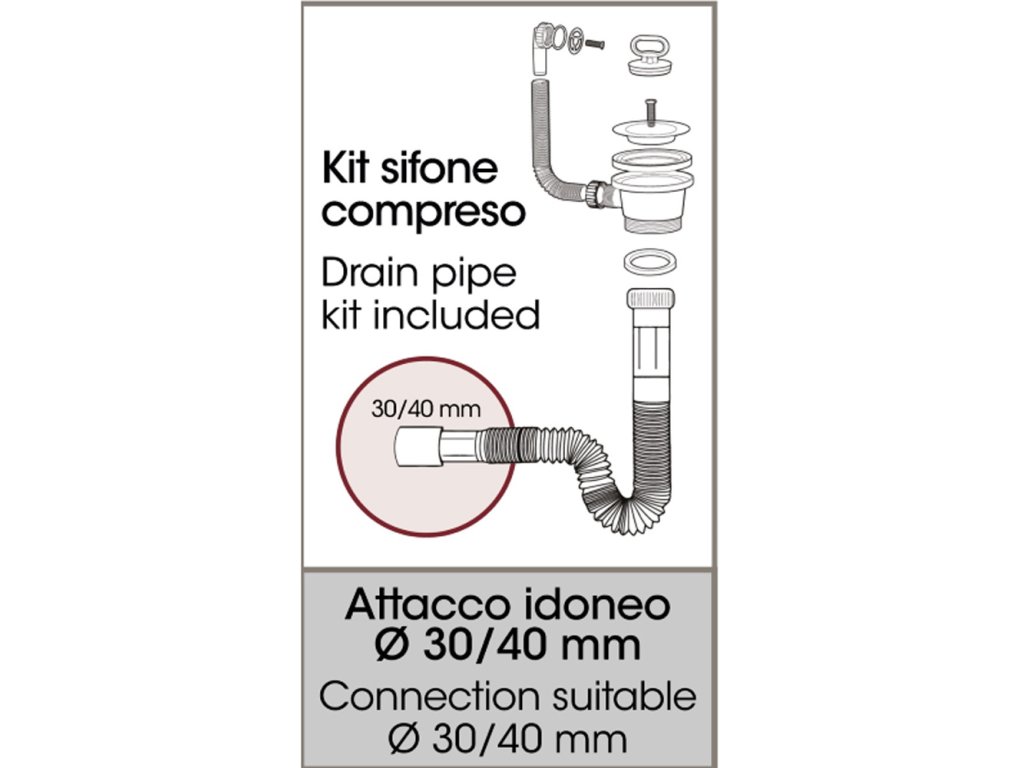 Kit sifone compreso

Drain pipe kit included

30/40 mm

Attacco idoneo
Ø 30/40 mm
Connection suitable
Ø 30/40 mm