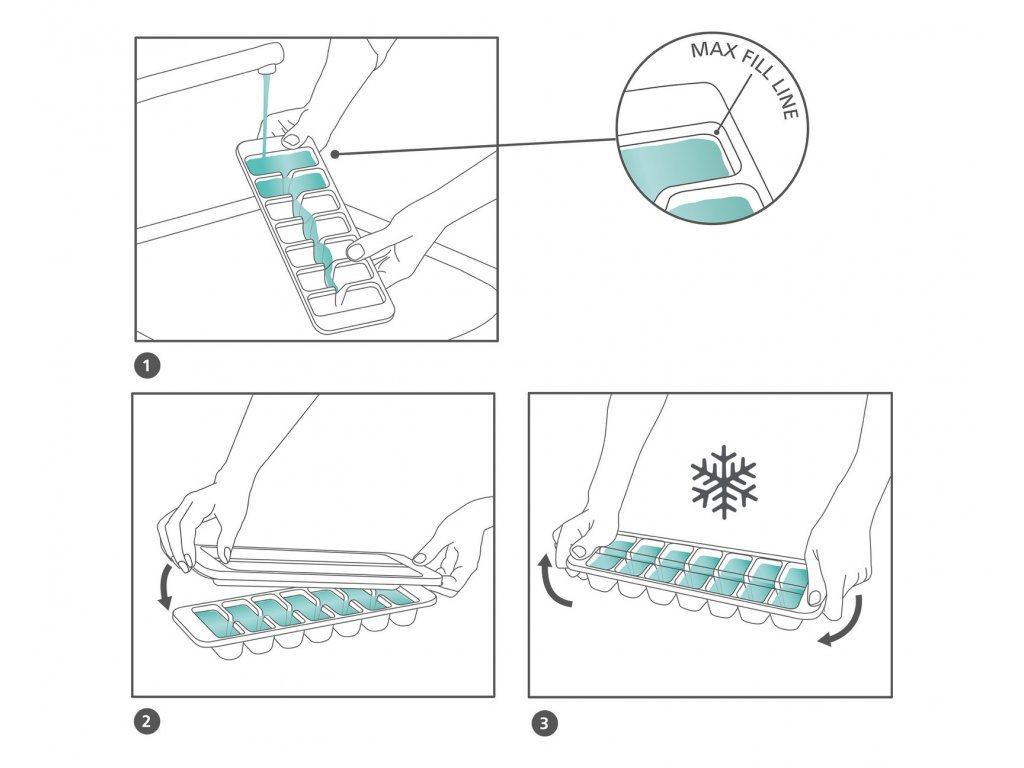 MAX FILL LINE

1

2

3