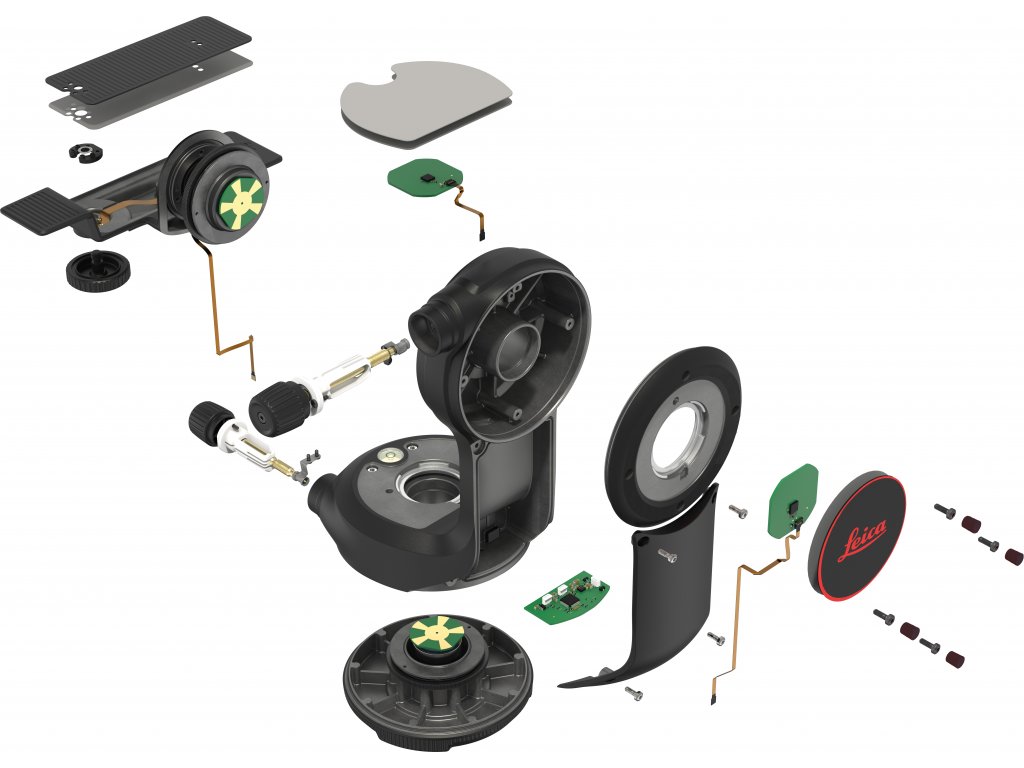 Leica