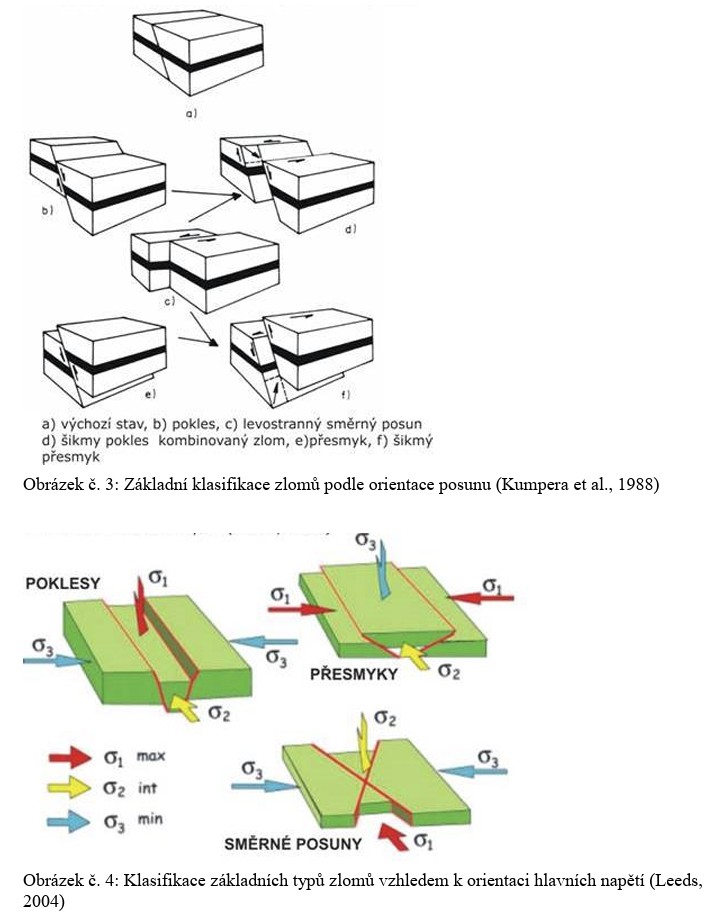 a)

b)

d)

c)

e)

f)

a) výchozí stav, b) pokles, c) levostranný směrný posun
d) šikmy pokles kombinovaný zlom, e)přesmyk, f) šikmý přesmyk

Obrázek č. 3: Základní klasifikace zlomů podle orientace posunu (Kumpera et al., 1988)

POKLESY

$\sigma_1$

$\sigma_3$

$\sigma_3$

$\sigma_2$

$\sigma_3$

$\sigma_1$

$\sigma_1$

PŘESMYKY

$\sigma_2$

$\sigma_1$ max

$\sigma_2$ int

$\sigma_3$ min

$\sigma_2$

$\sigma_3$

$\sigma_3$

SMĚRNÉ POSUNY

$\sigma_1$

Obrázek č. 4: Klasifikace základních typů zlomů vzhledem k orientaci hlavních napětí (Leeds, 2004)