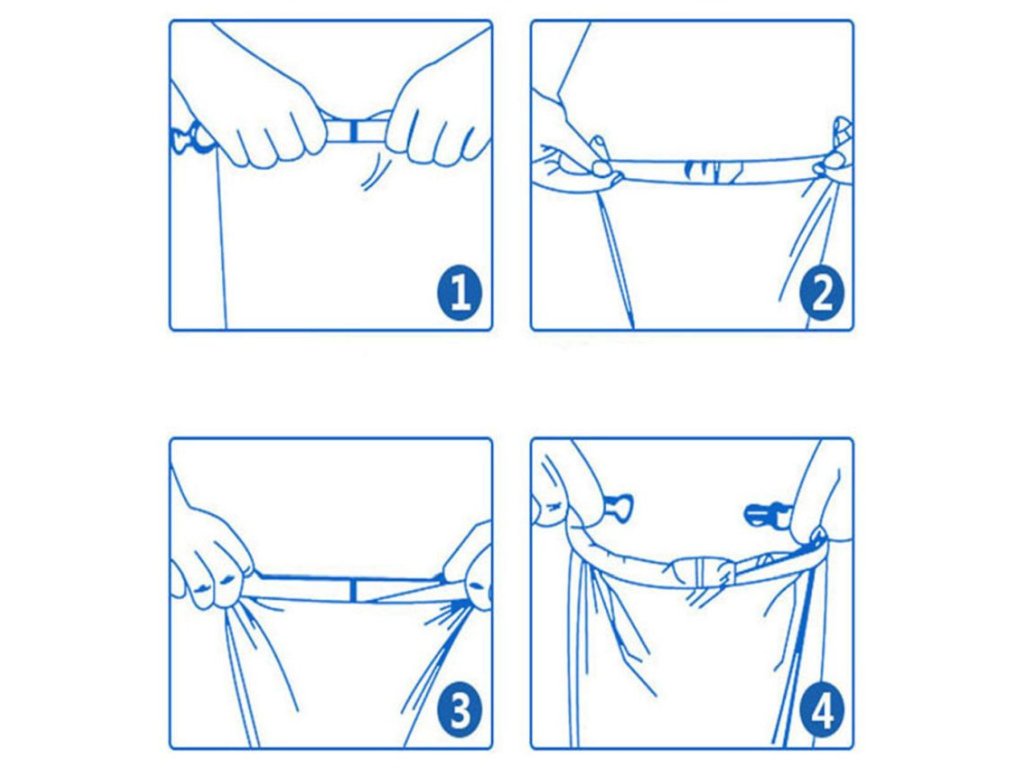 1

2

3

4