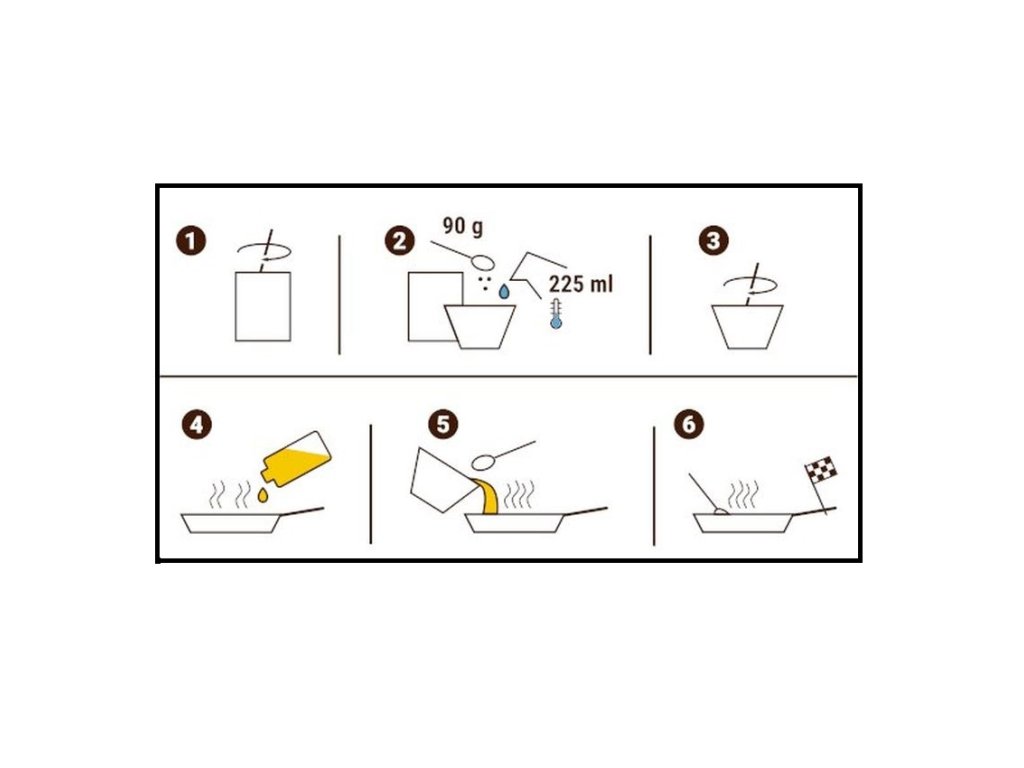 1

2
90 g
225 ml

3

4

5

6