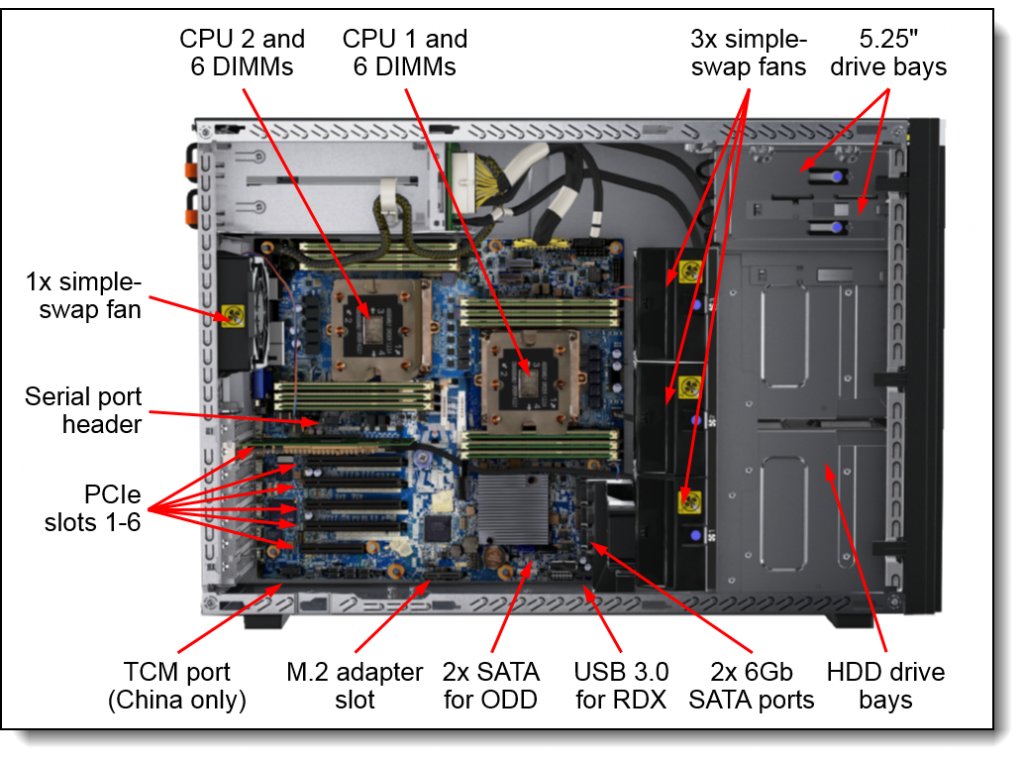 CPU 2 and 6 DIMMs

CPU 1 and 6 DIMMs

3x simple-swap fans

5.25" drive bays

1x simple-swap fan

Serial port header

PCIe slots 1-6

TCM port (China only)

M.2 adapter slot

2x SATA for ODD

USB 3.0 for RDX

2x 6Gb SATA ports

HDD drive bays