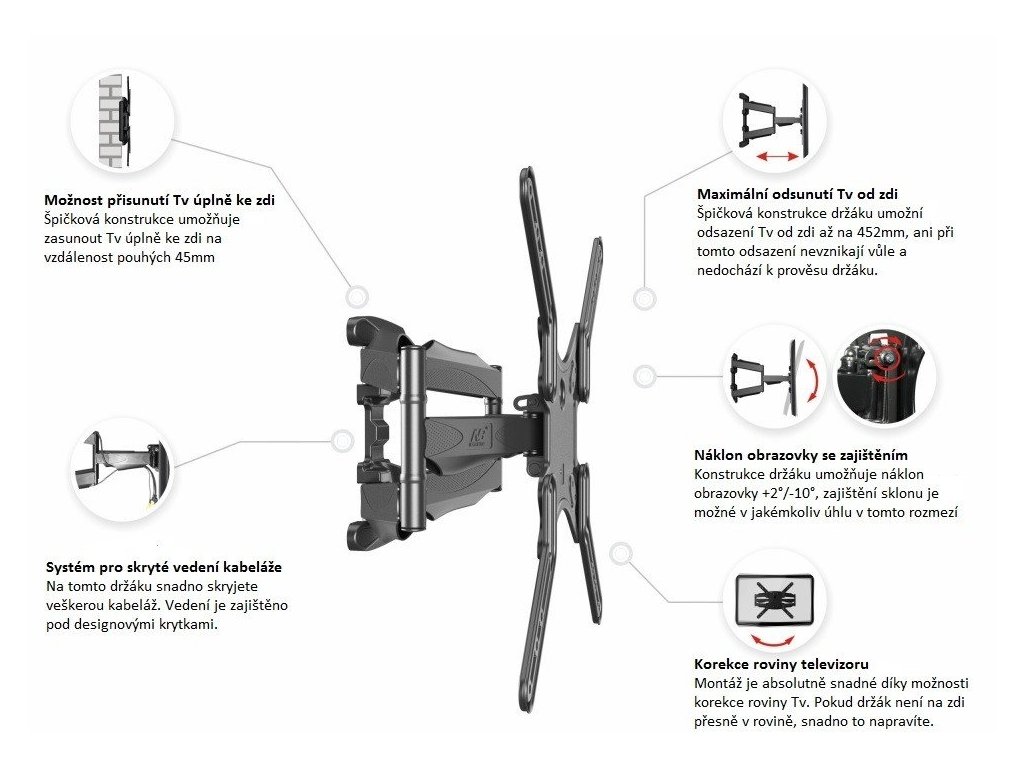 Možnost přisunutí Tv úplně ke zdi
Špičková konstrukce umožňuje zasunout Tv úplně ke zdi na vzdálenost pouhých 45mm

Systém pro skryté vedení kabeláže
Na tomto držáku snadno skryjete veškerou kabeláž. Vedení je zajištěno pod designovými krytkami.

Maximální odsunutí Tv od zdi
Špičková konstrukce držáku umožní odsazení Tv od zdi až na 452mm, ani při tomto odsazení nevznikají vůle a nedochází k prověsu držáku.

Náklon obrazovky se zajištěním
Konstrukce držáku umožňuje náklon obrazovky +2°/-10°, zajištění sklonu je možné v jakémkoliv úhlu v tomto rozmezí

Korekce roviny televizoru
Montáž je absolutně snadné díky možnosti korekce roviny Tv. Pokud držák není na zdi přesně v rovině, snadno to napravíte.