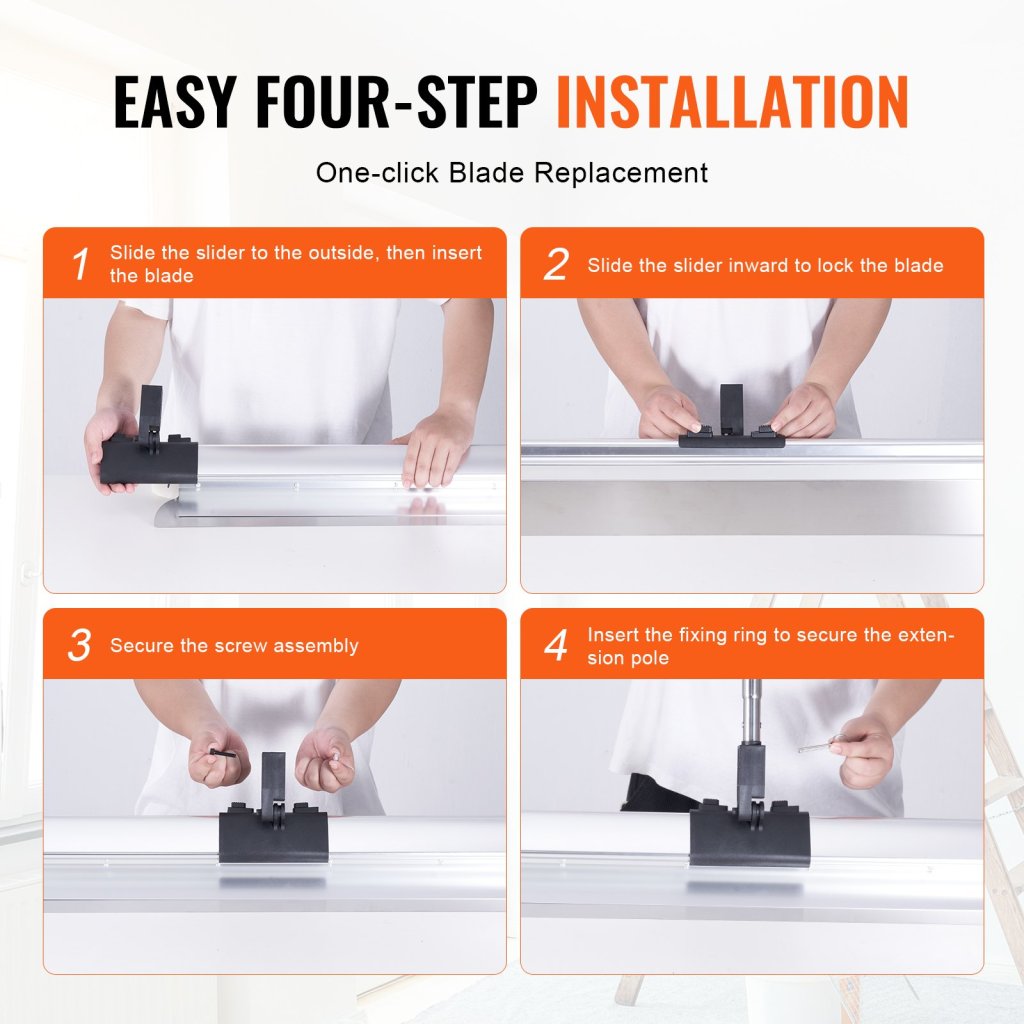 EASY FOUR-STEP INSTALLATION

One-click Blade Replacement

1 Slide the slider to the outside, then insert the blade

2 Slide the slider inward to lock the blade

3 Secure the screw assembly

4 Insert the fixing ring to secure the extension pole