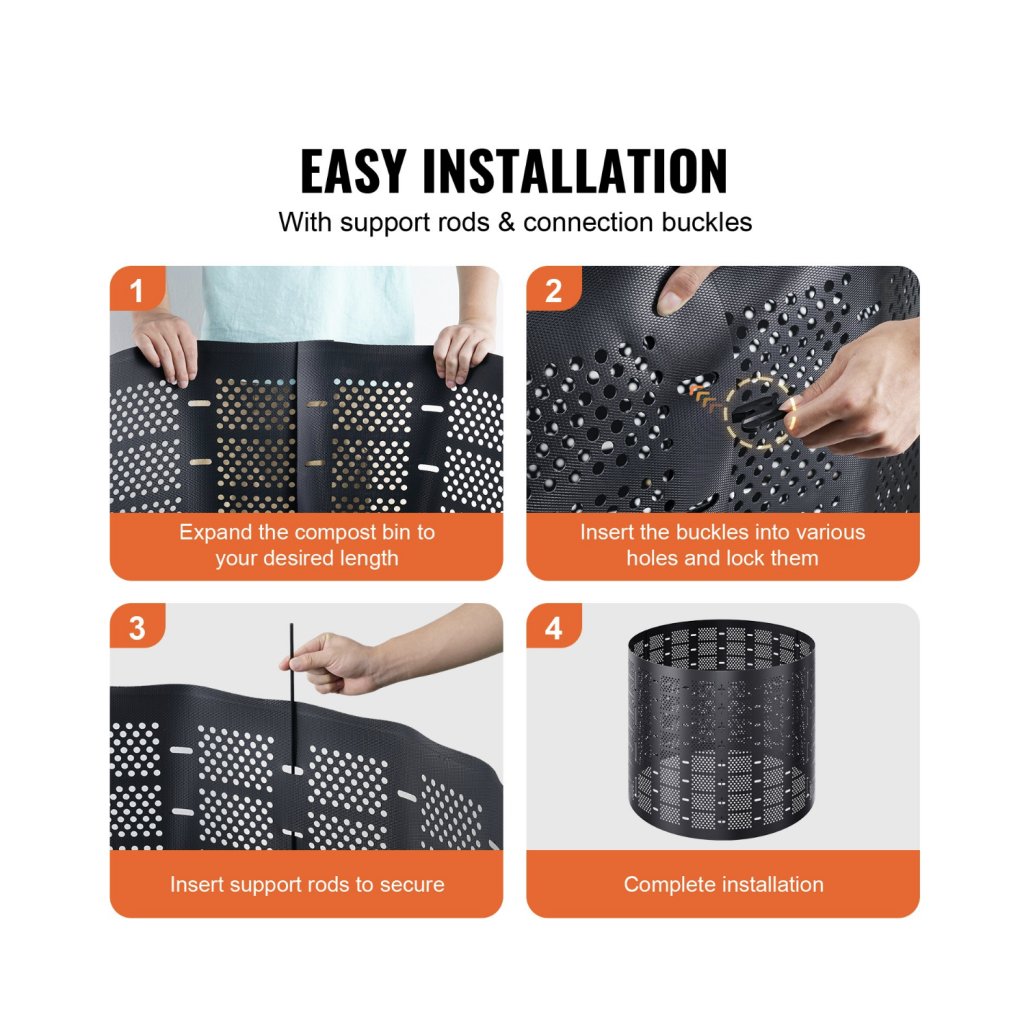 EASY INSTALLATION

With support rods & connection buckles

1

Expand the compost bin to your desired length

2

Insert the buckles into various holes and lock them

3

Insert support rods to secure

4

Complete installation