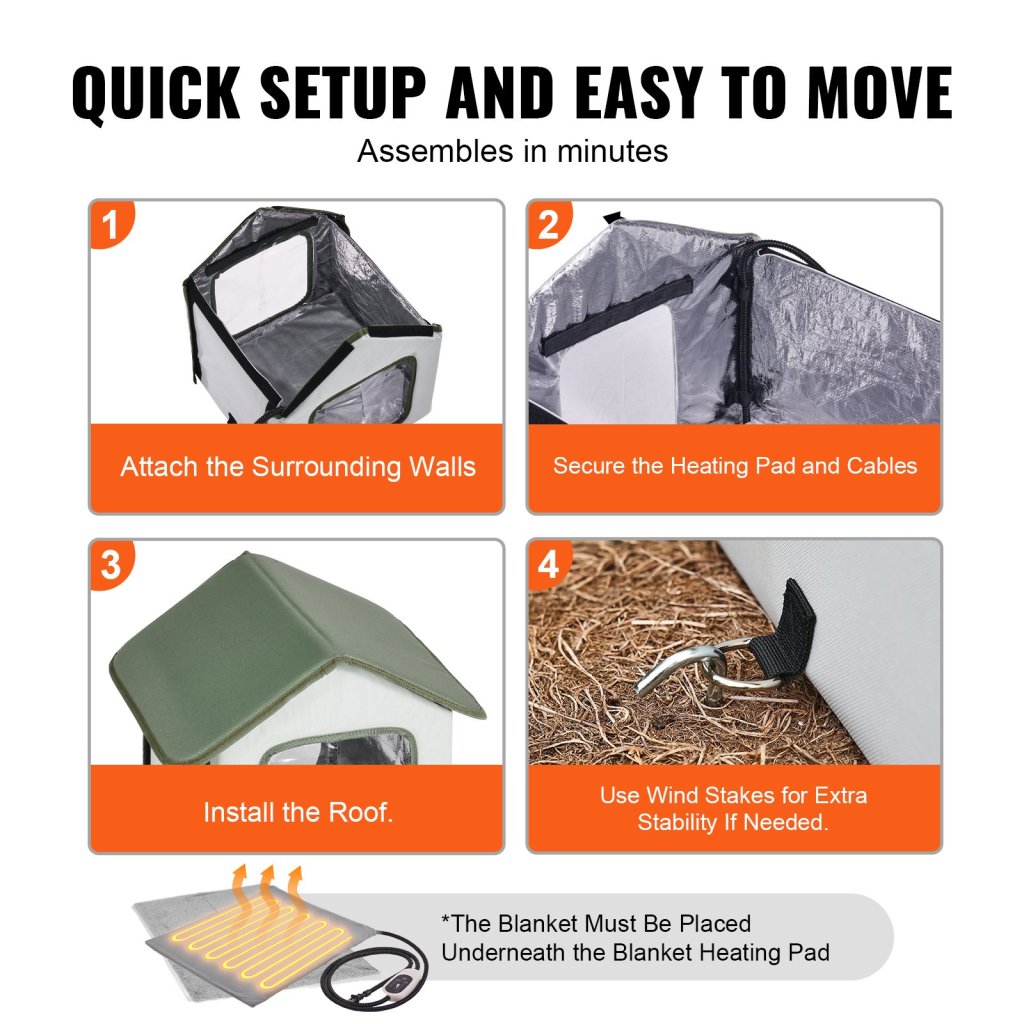 QUICK SETUP AND EASY TO MOVE

Assembles in minutes

1

Attach the Surrounding Walls

2

Secure the Heating Pad and Cables

3

Install the Roof.

4

Use Wind Stakes for Extra Stability If Needed.

*The Blanket Must Be Placed Underneath the Blanket Heating Pad